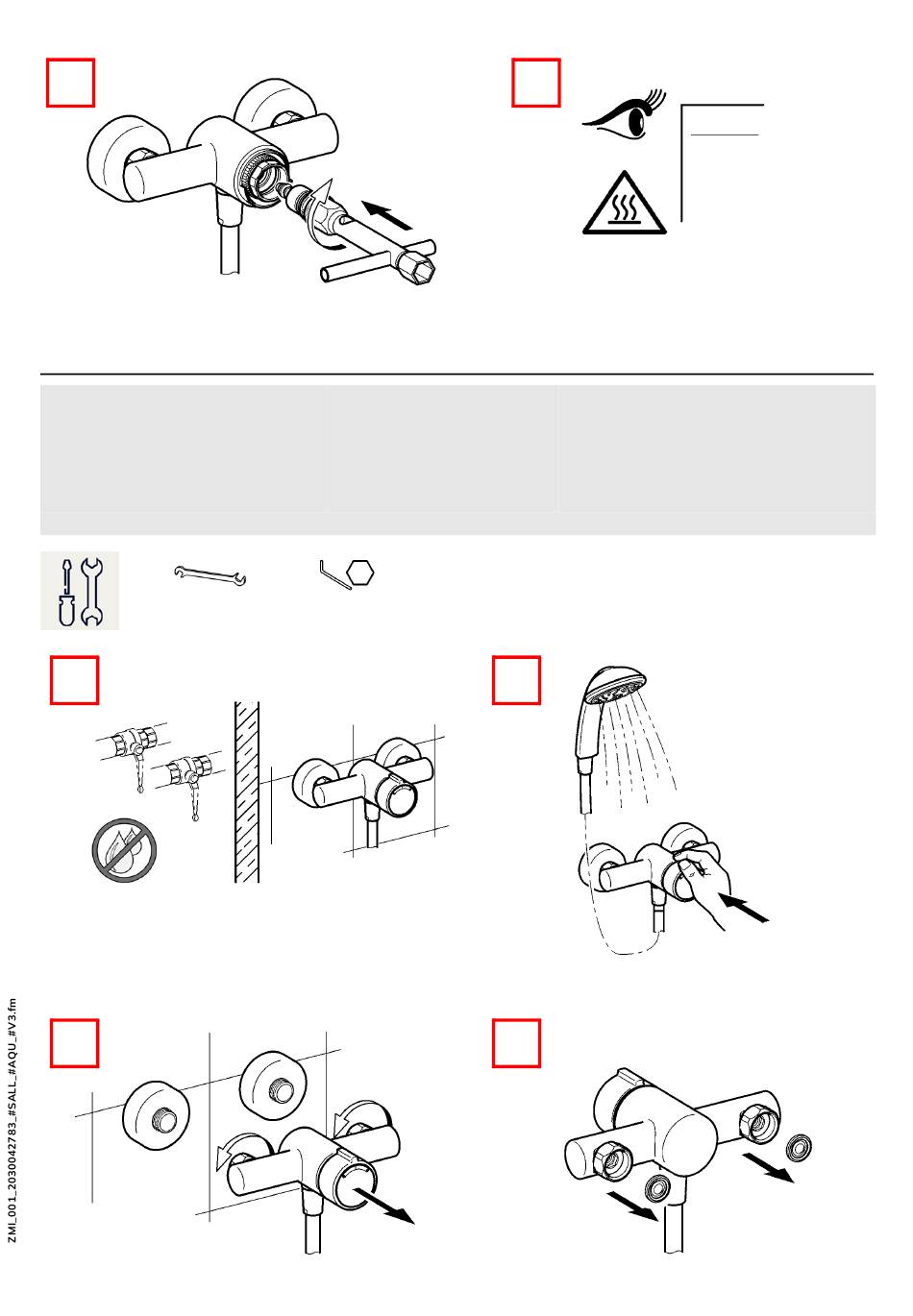 ZMI_001_2030042783_#SALL_#AQU_#V3.fm