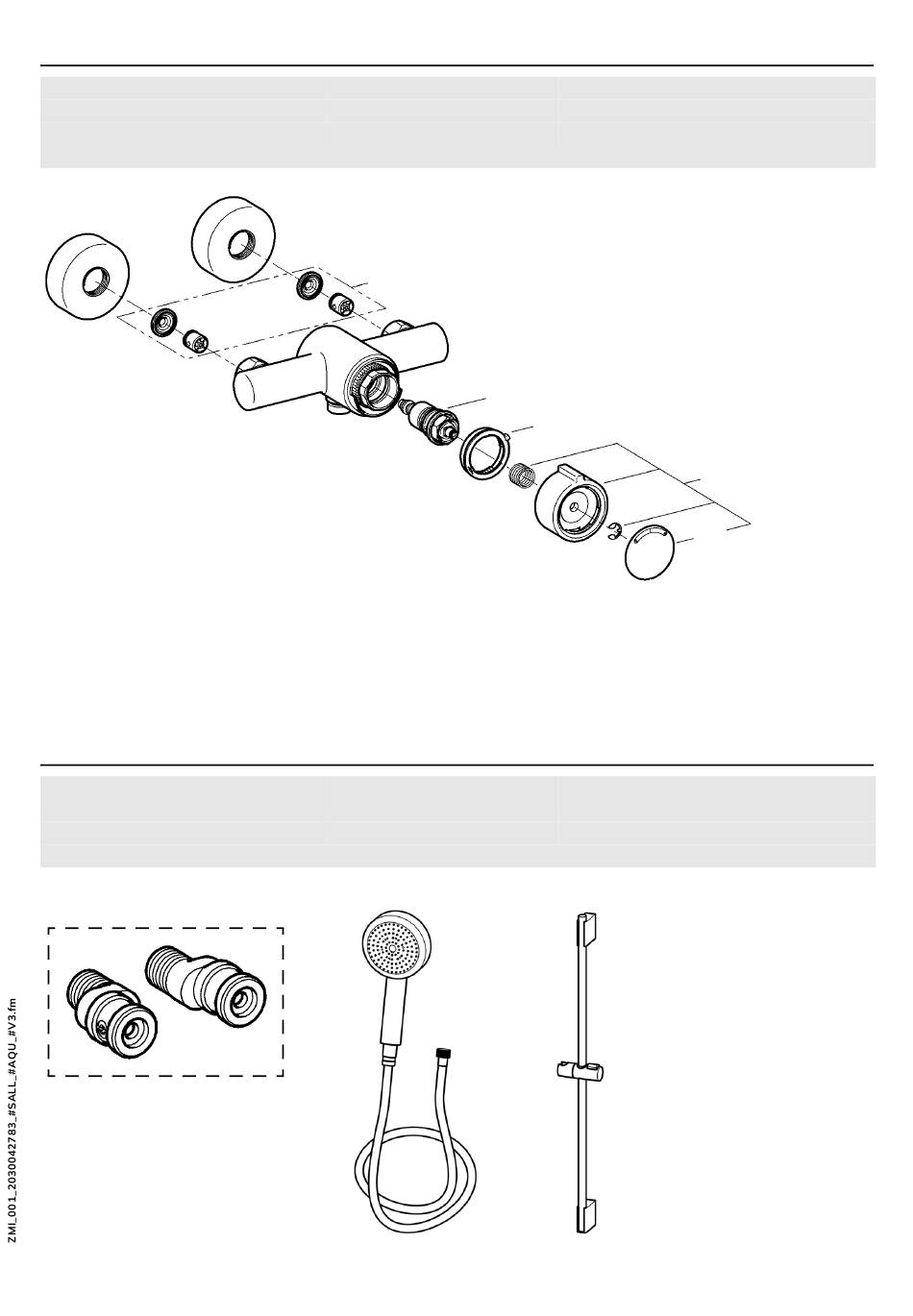 ZMI_001_2030042783_#SALL_#AQU_#V3.fm