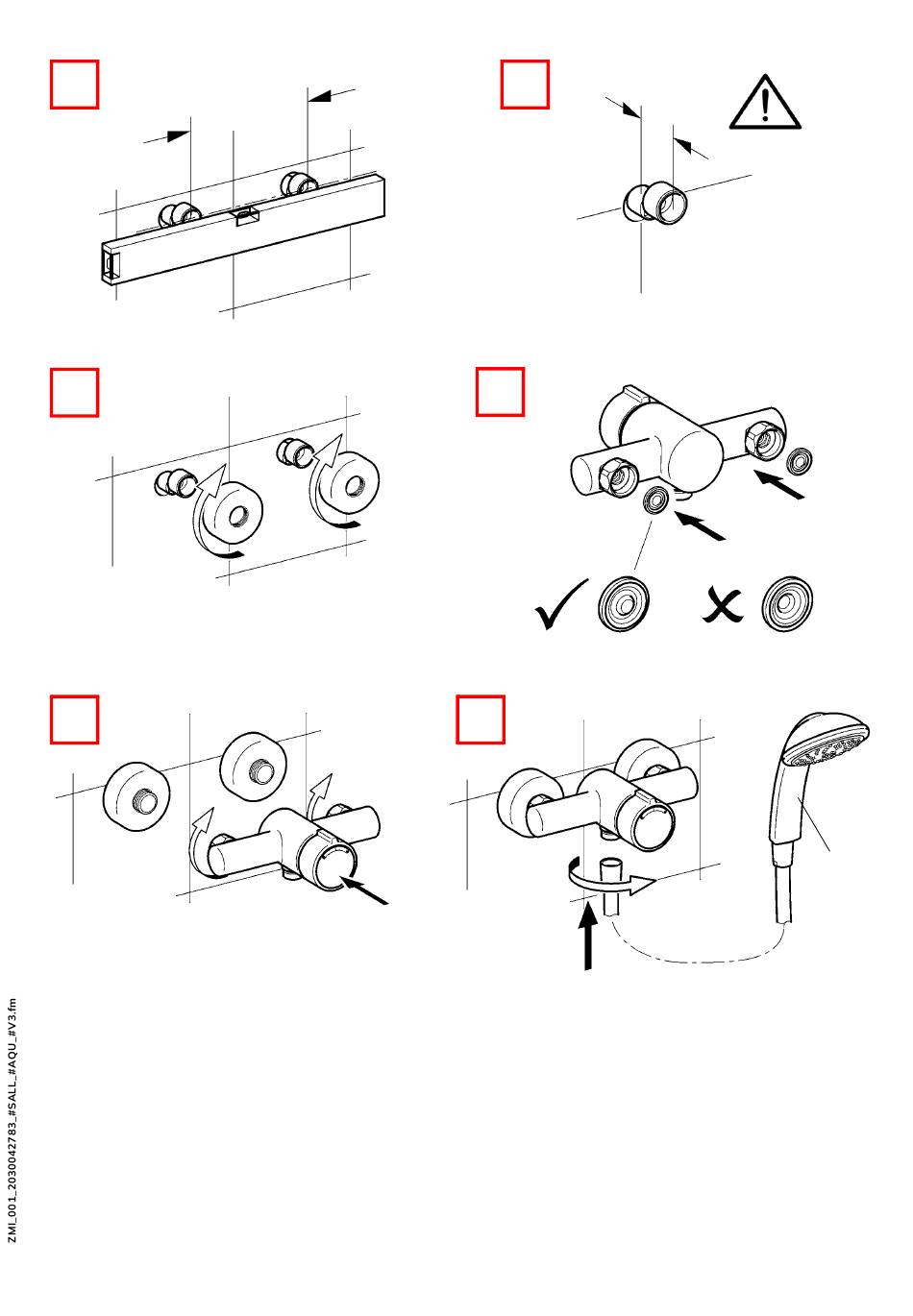 ZMI_001_2030042783_#SALL_#AQU_#V3.fm