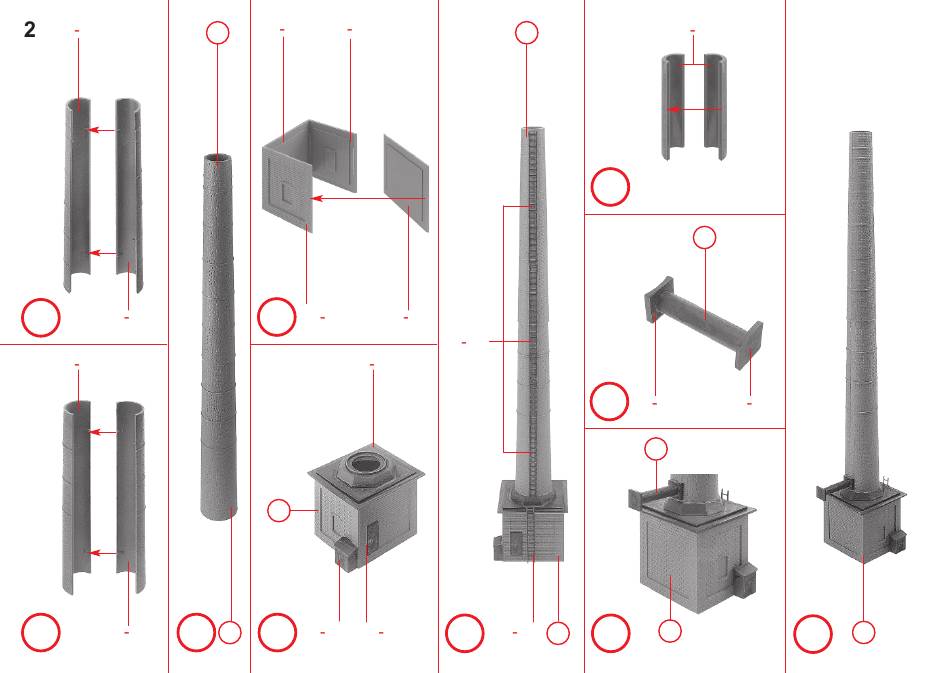 2