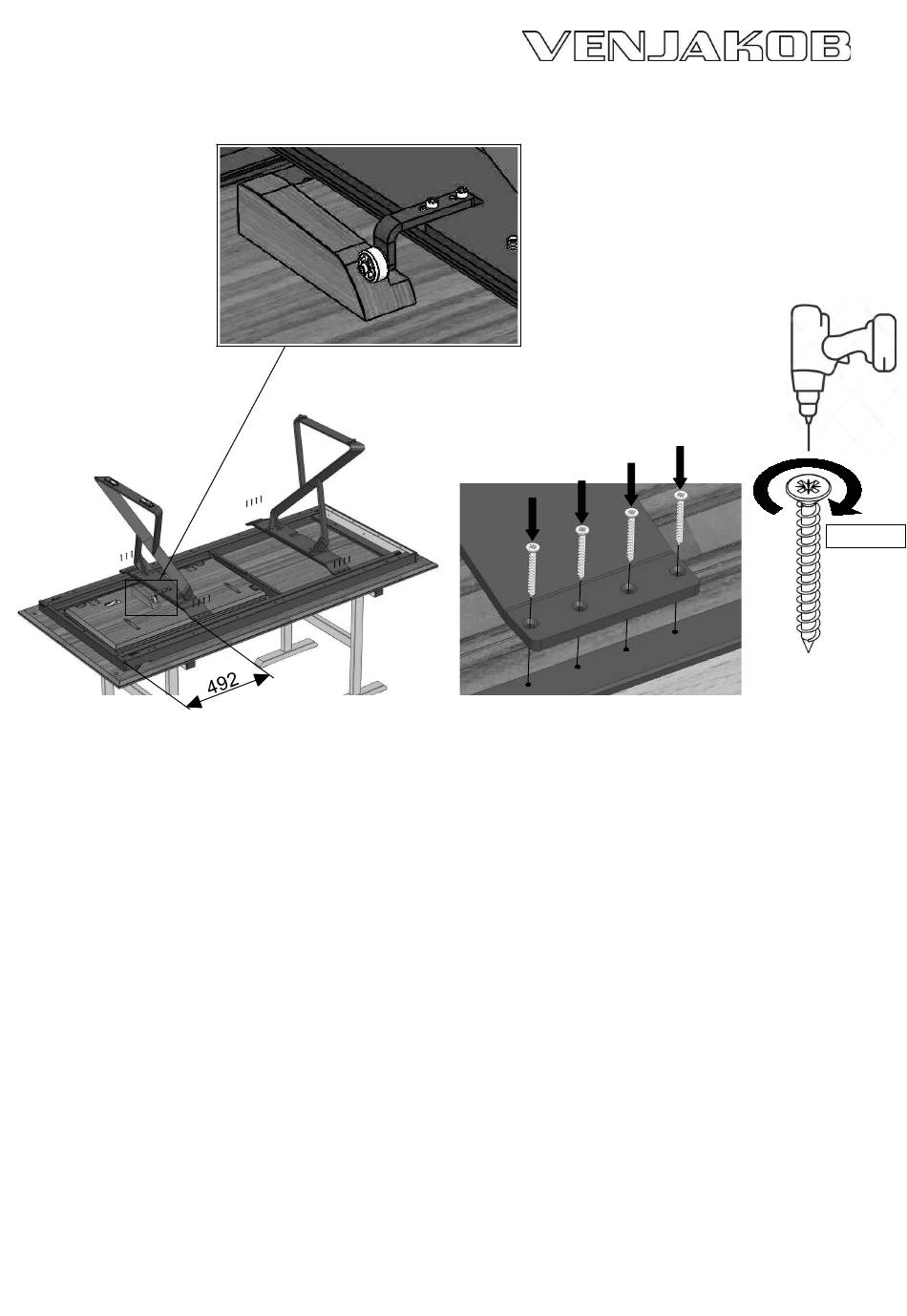 VENJAKOB

492