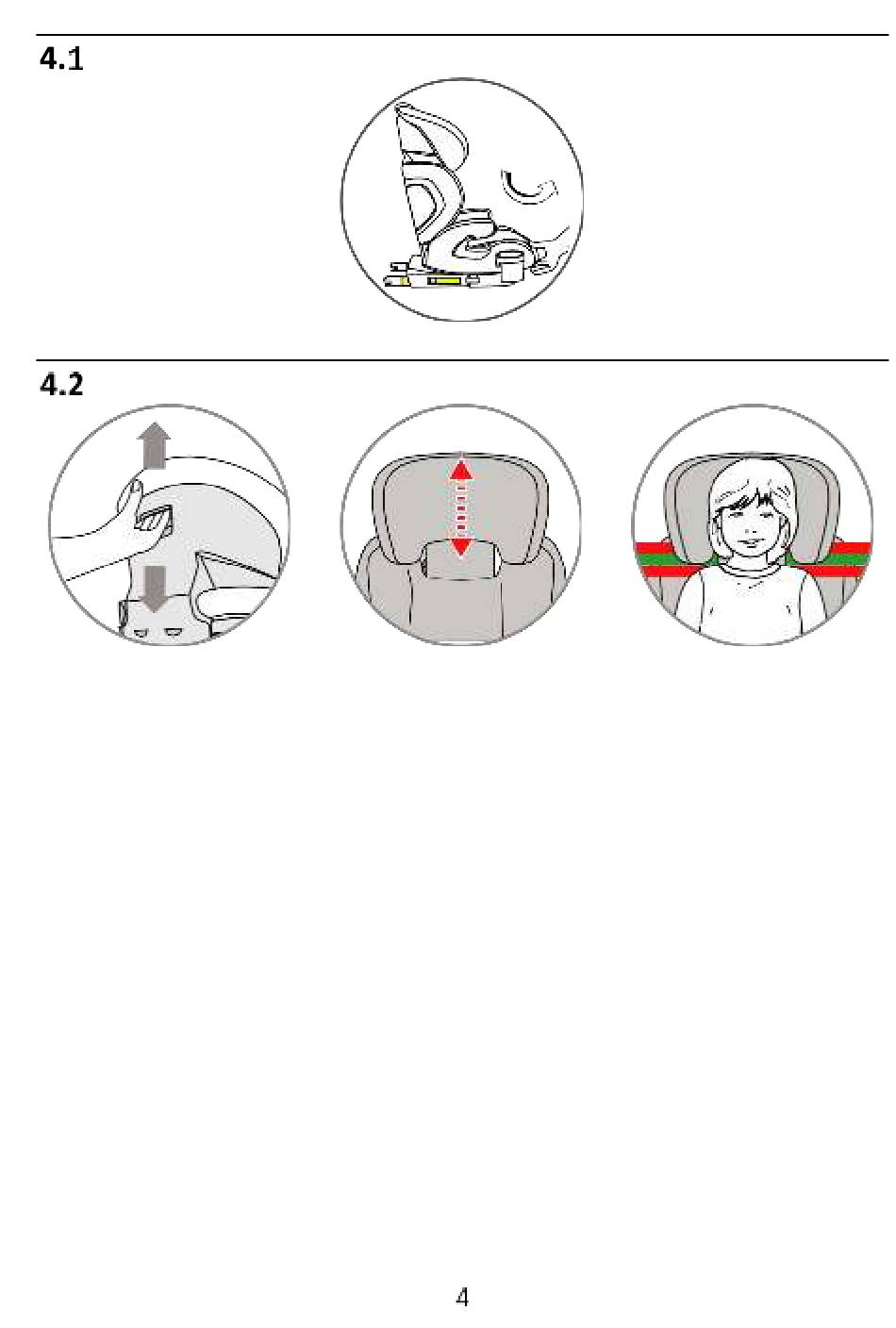 4.1

4.2

4