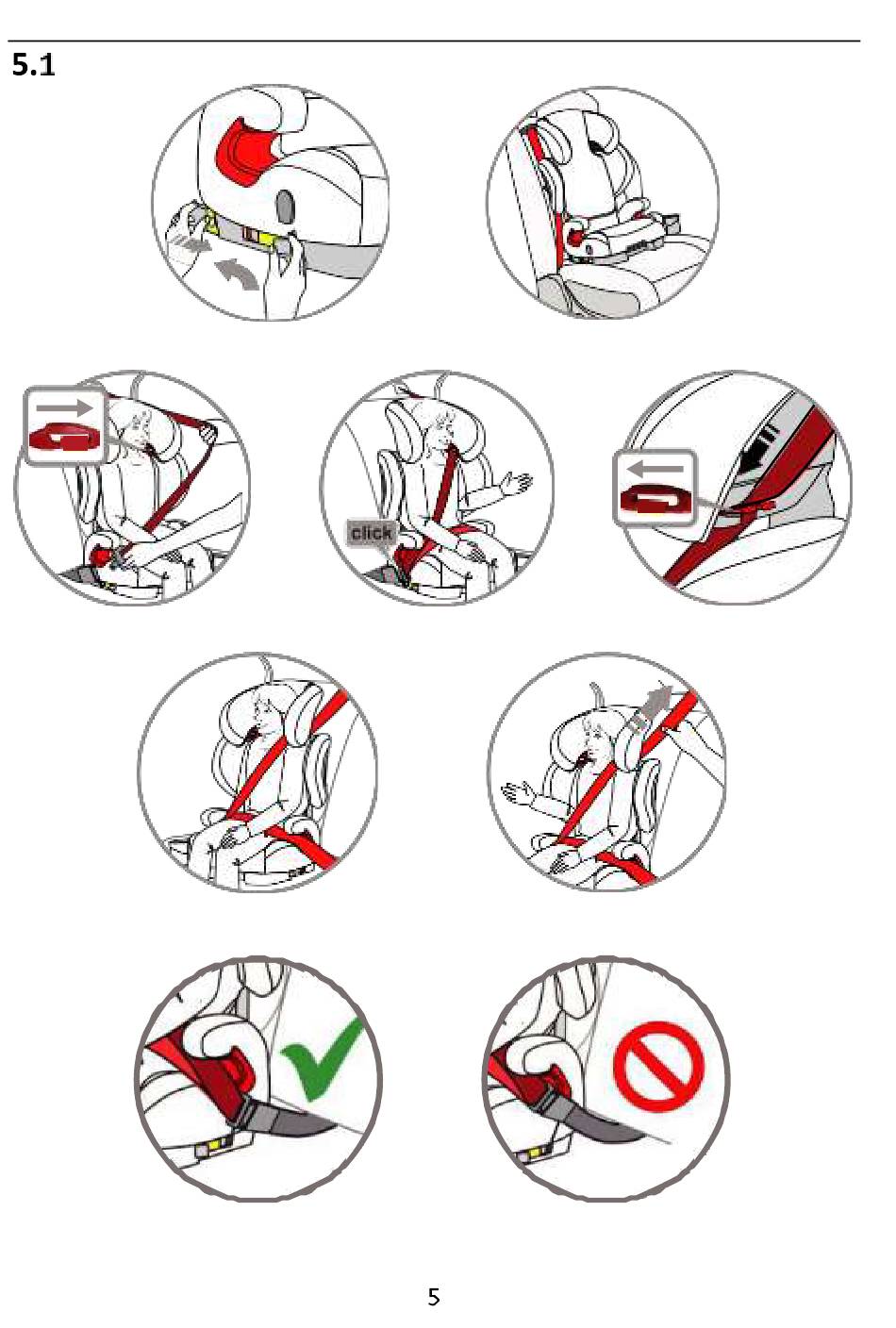 5.1

click

5