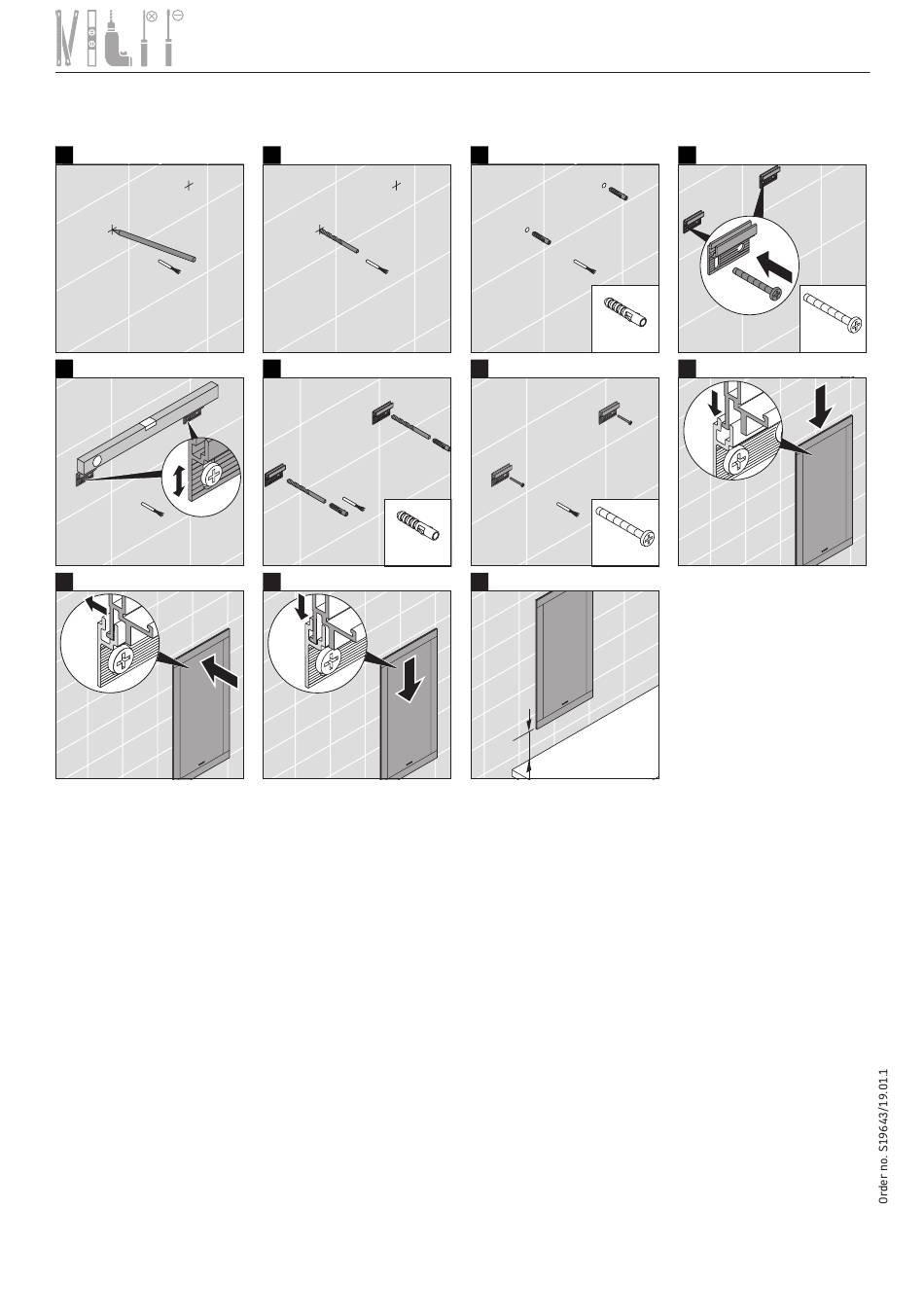 Order no. S19643/19.01.1