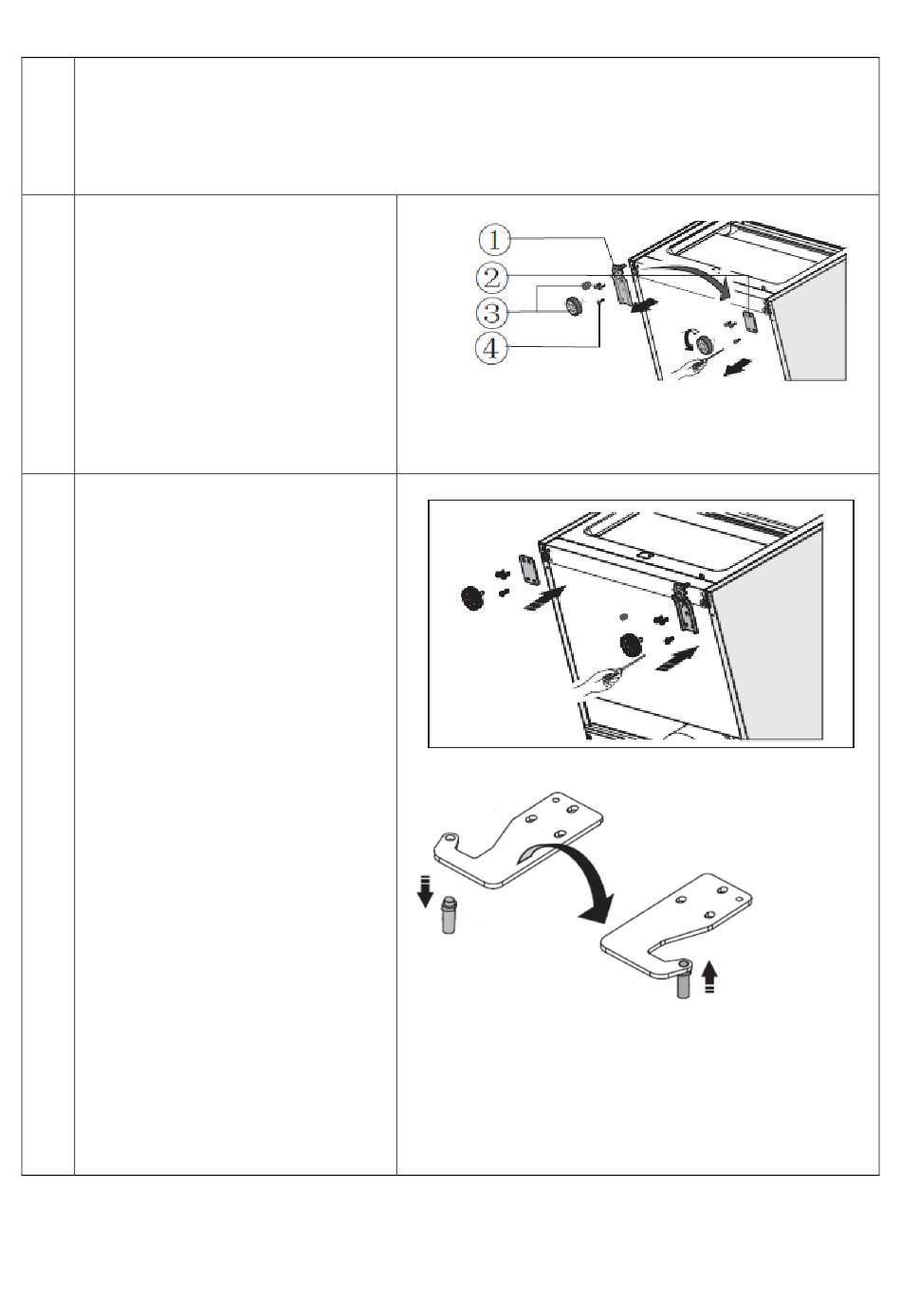 1
2
3
4