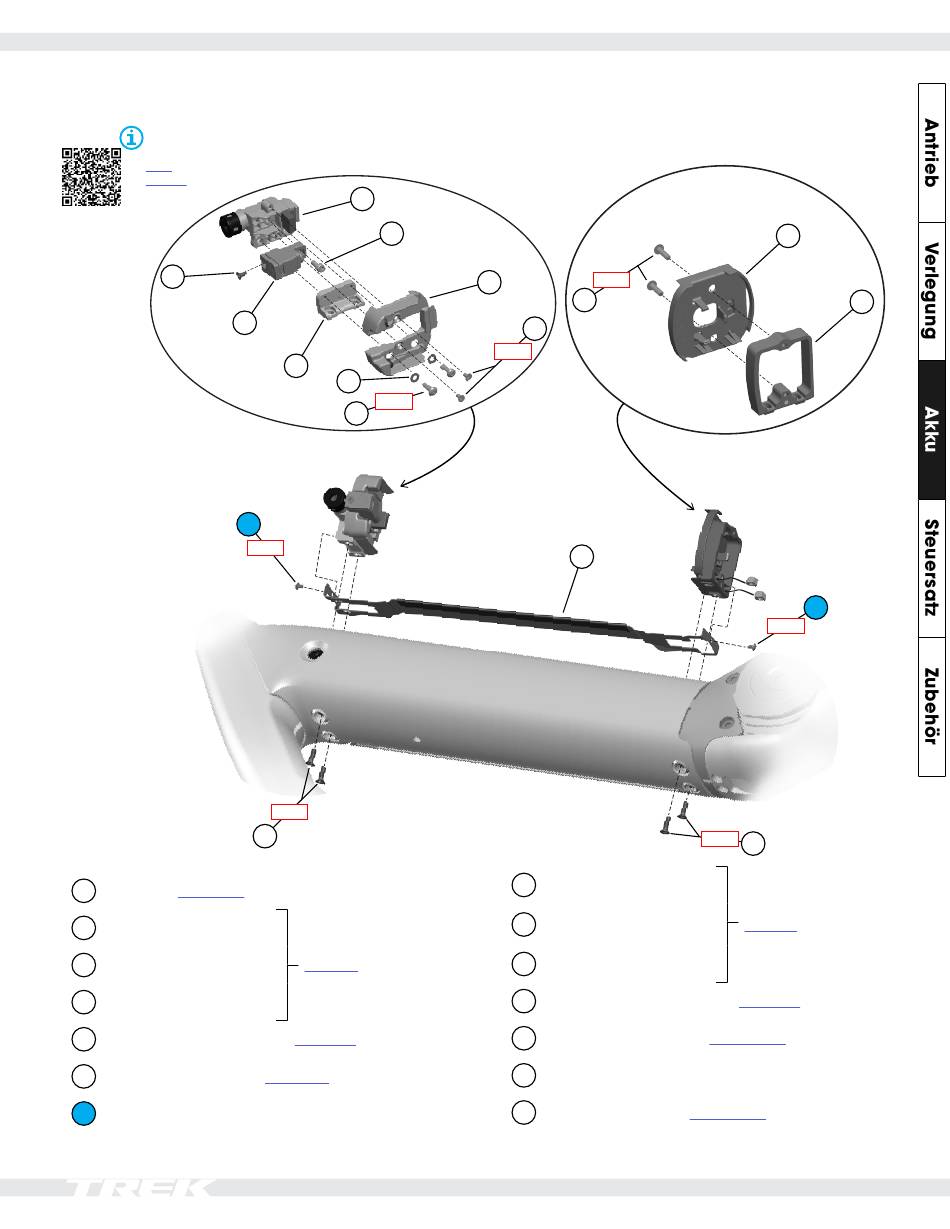 Antrieb

Verlegung

Akku

Steuersatz

Zubehör

TREK