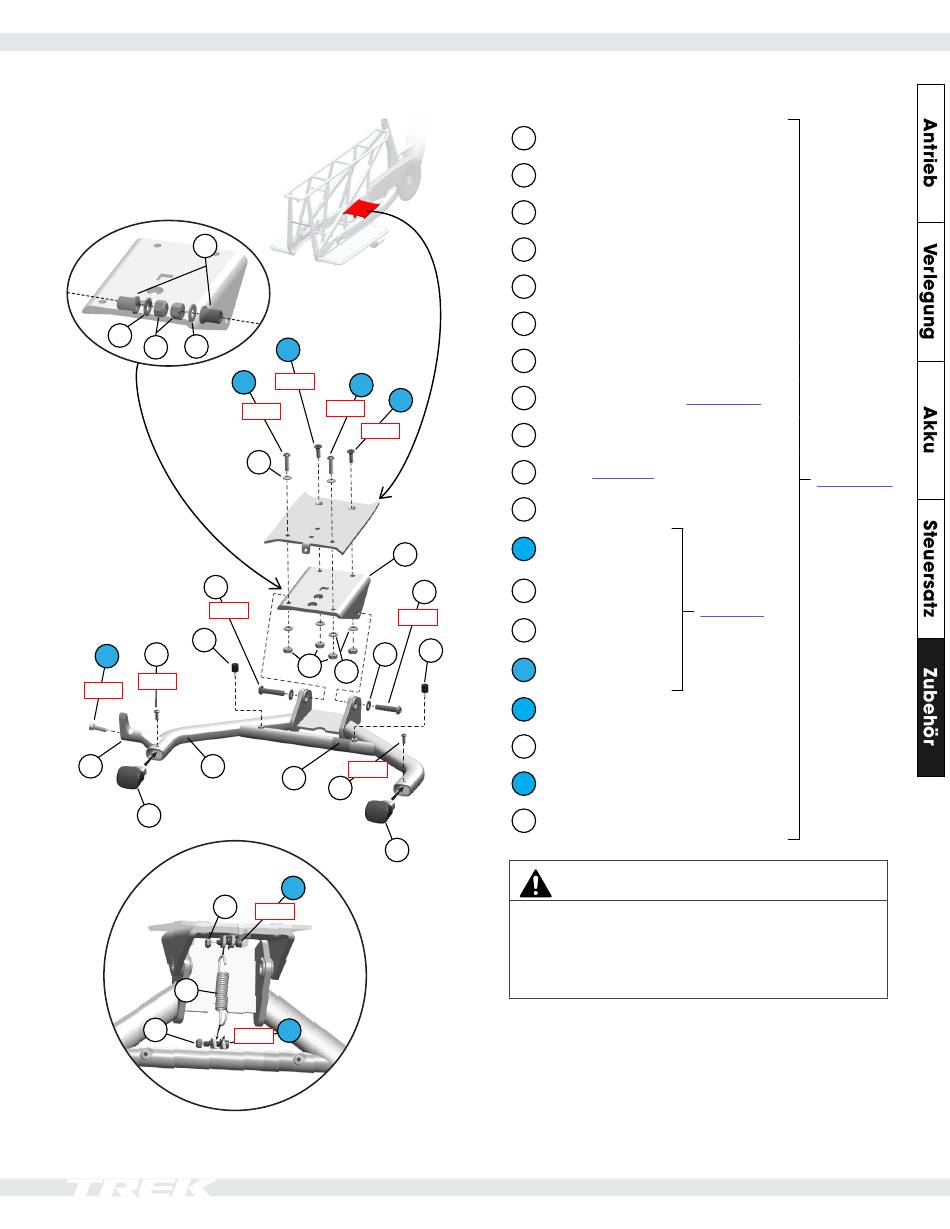 Antrieb

Verlegung

Akku

Steuersatz

Zubehör

TREK