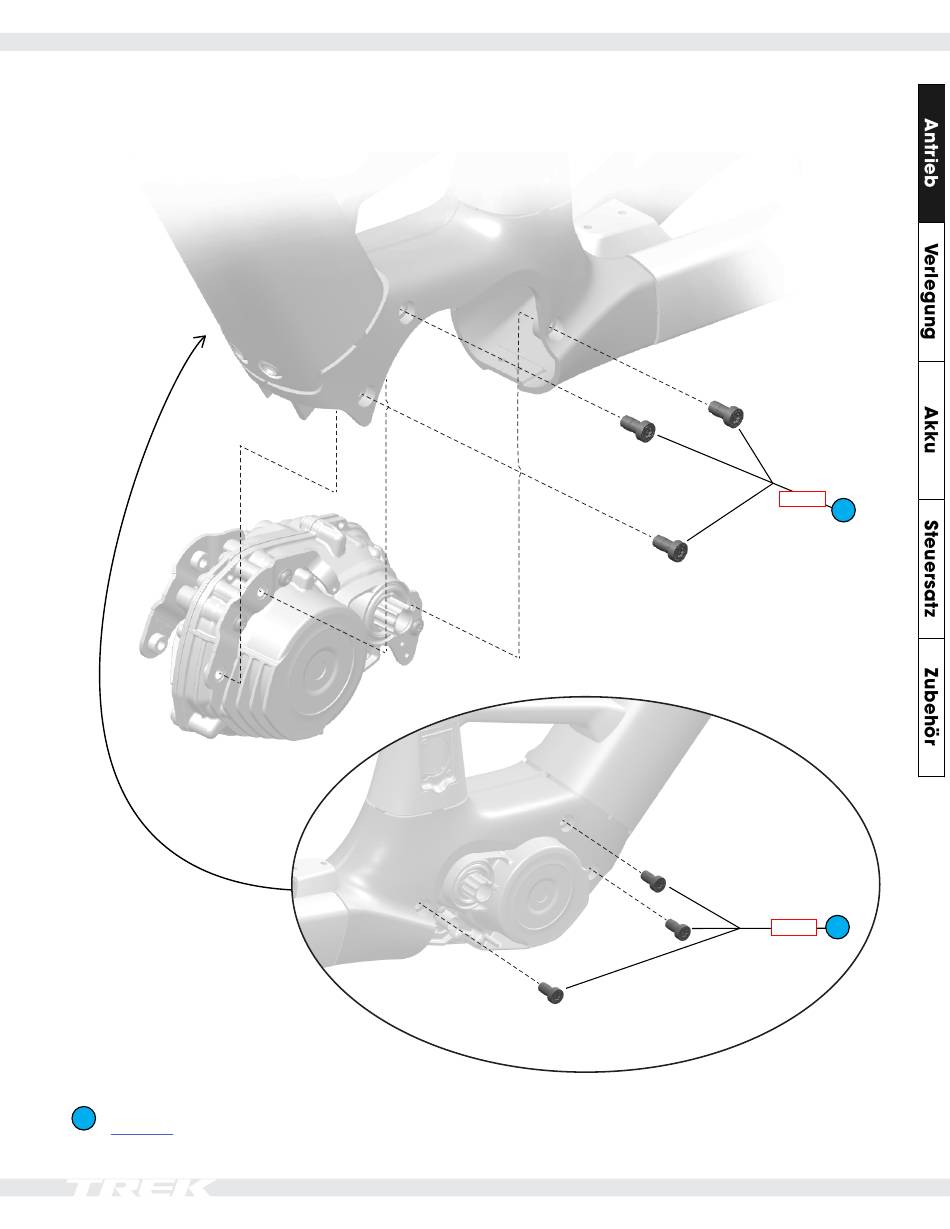 Antrieb
Verlegung
Akku
Steuersatz
Zubehör

TREK