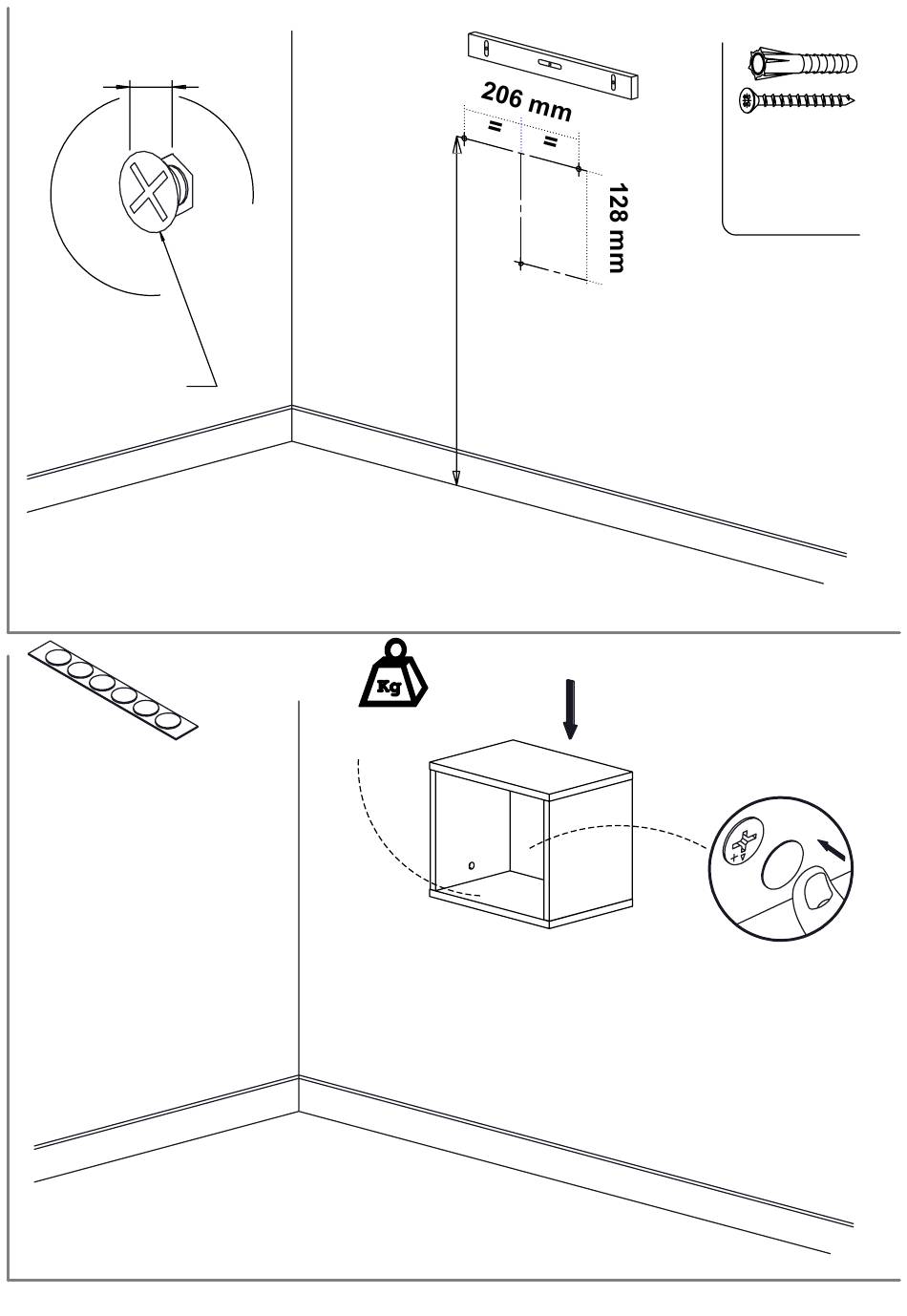 206 mm
=
=
128 mm
Kg