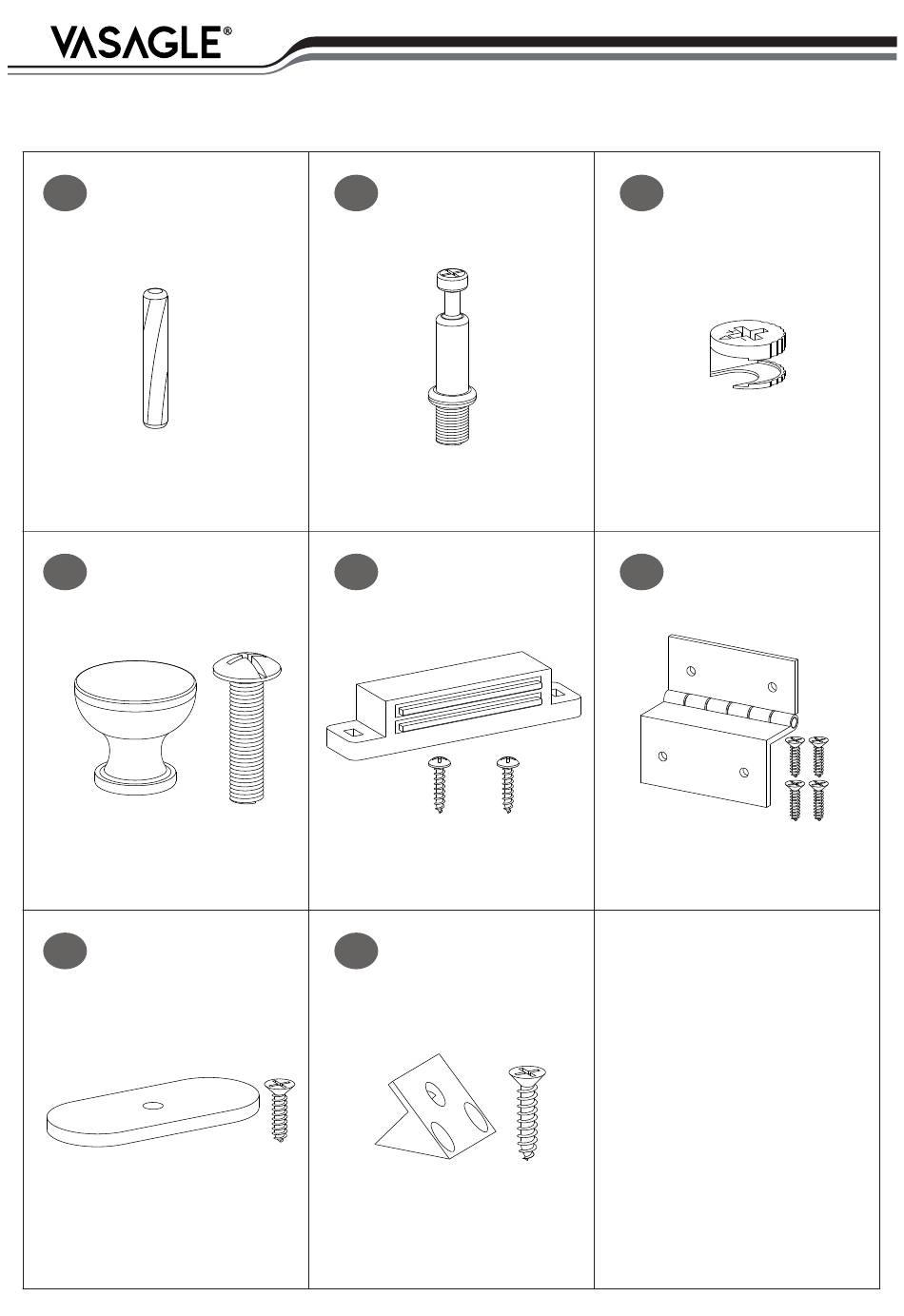 VASAGLE®