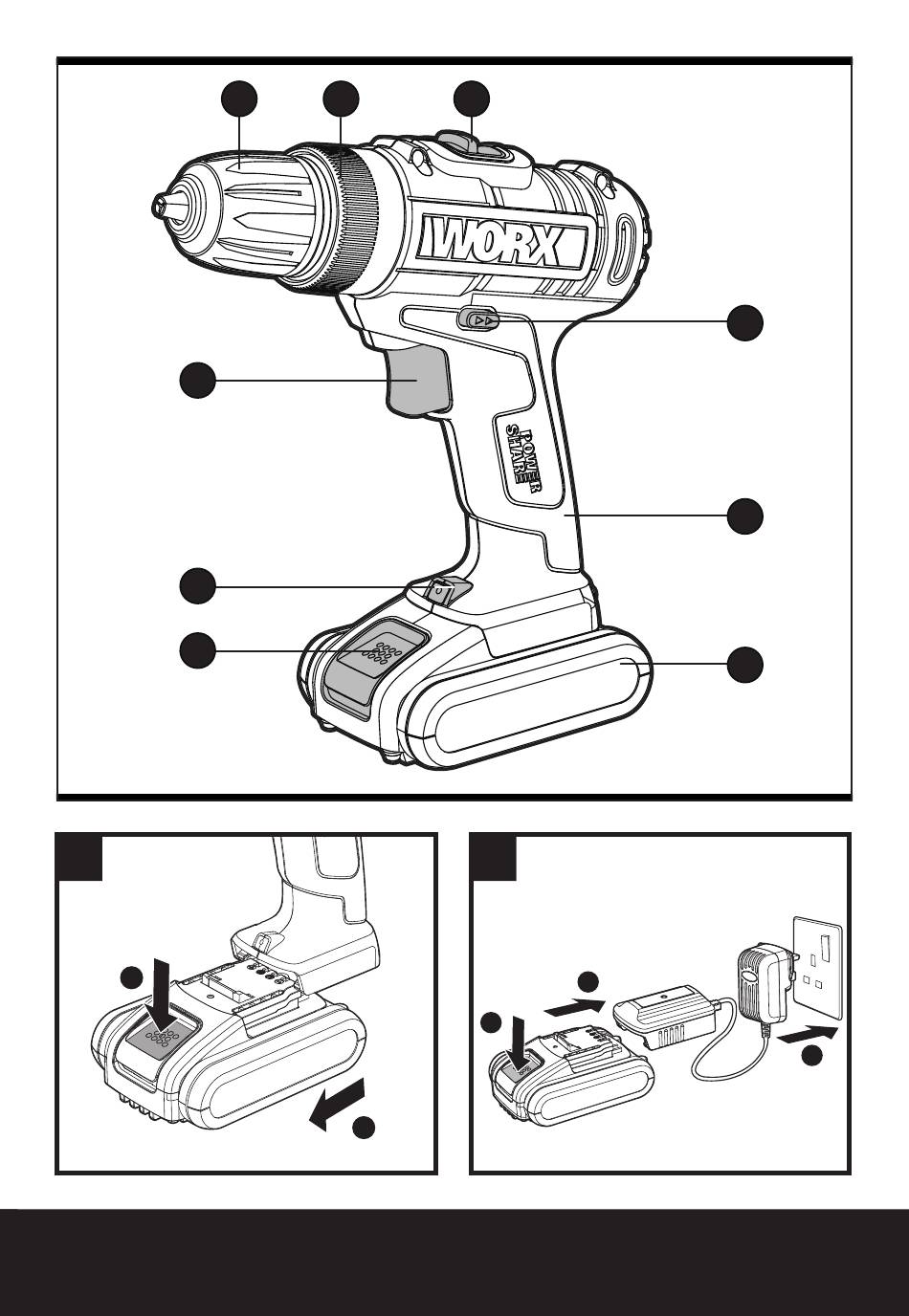 WORX

POWER SHARE