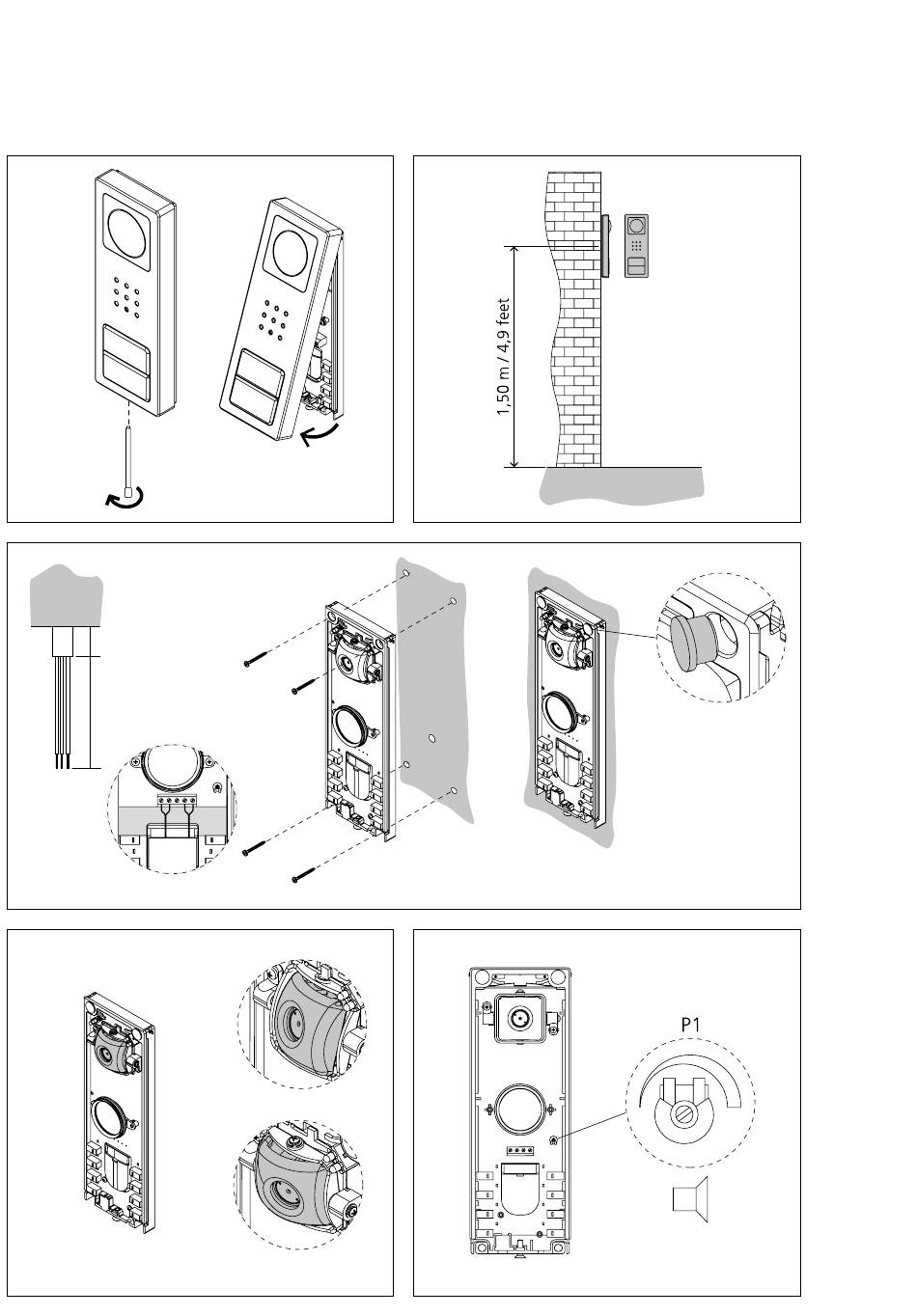 1,50 m / 4,9 feet

P1