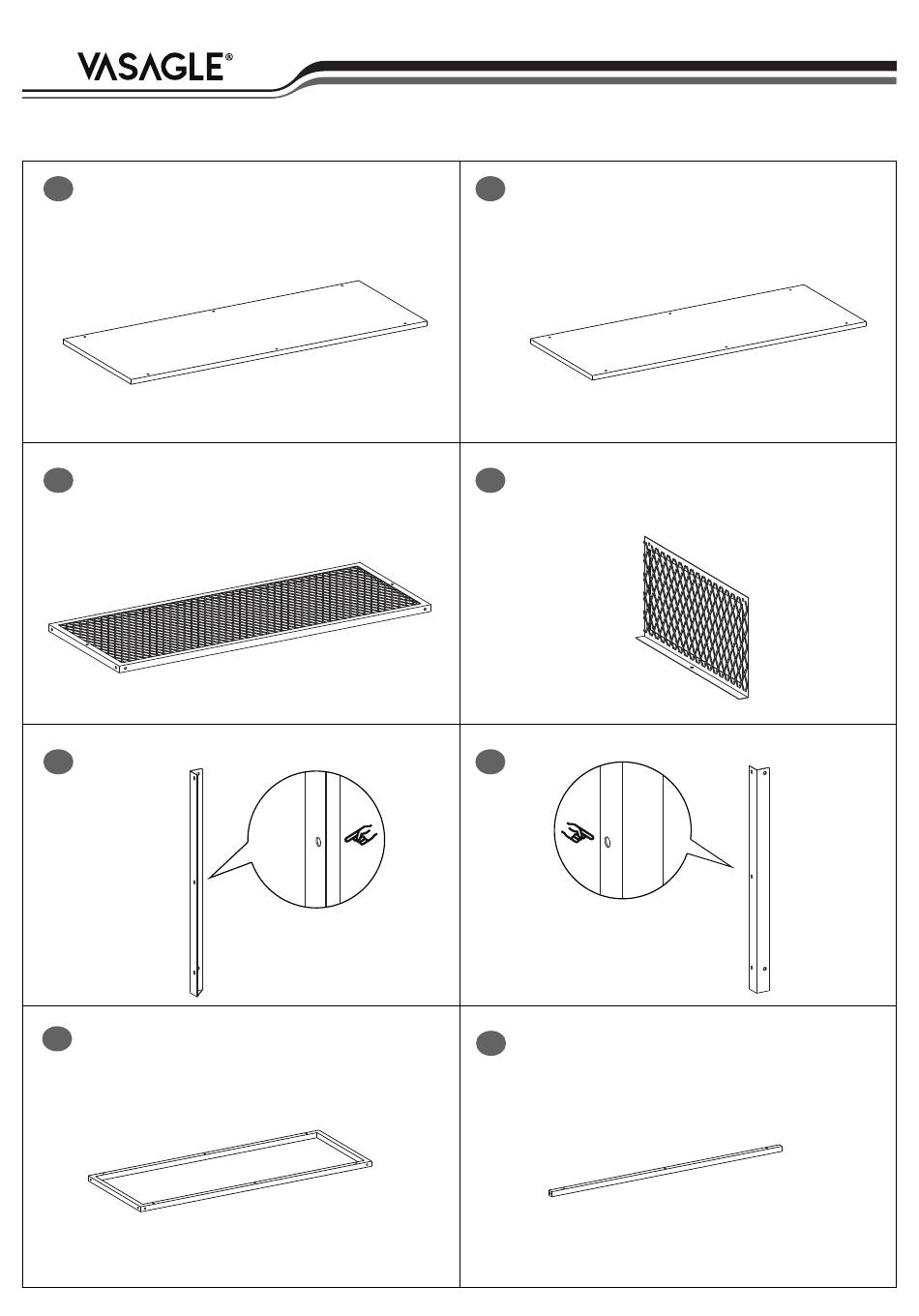 VASAGLE®