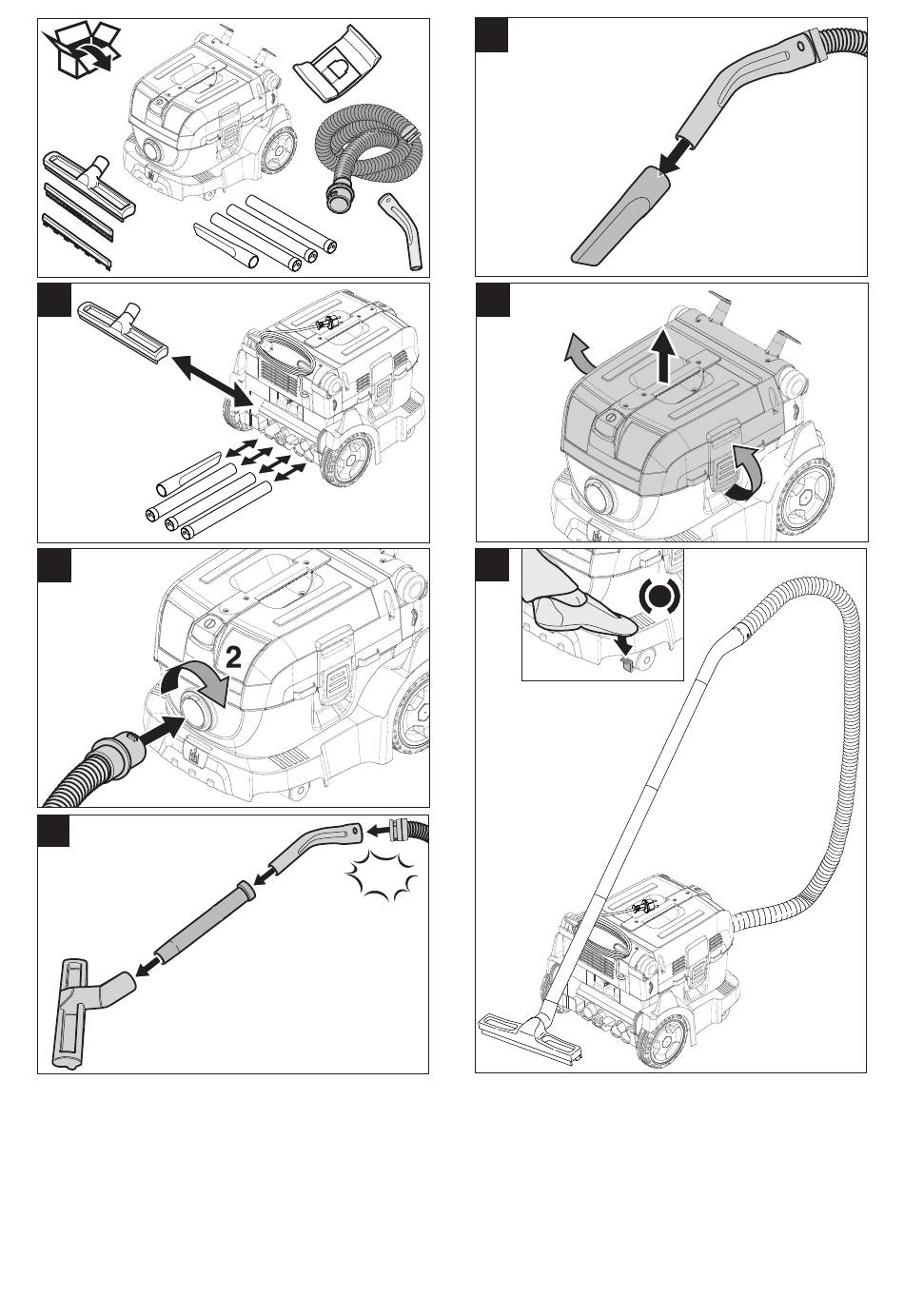 2