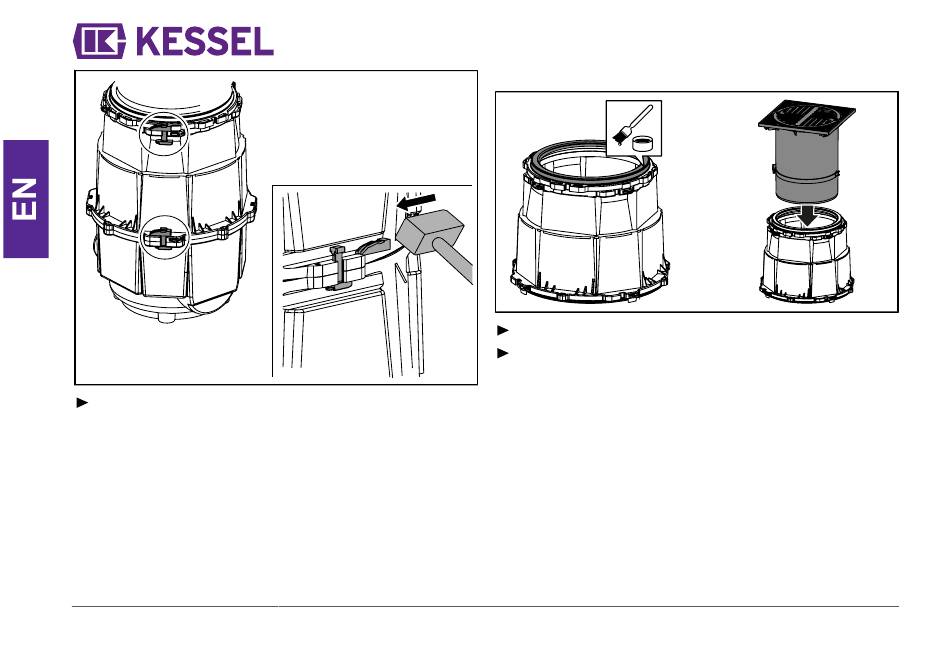 KESSEL

EN

►

►

►