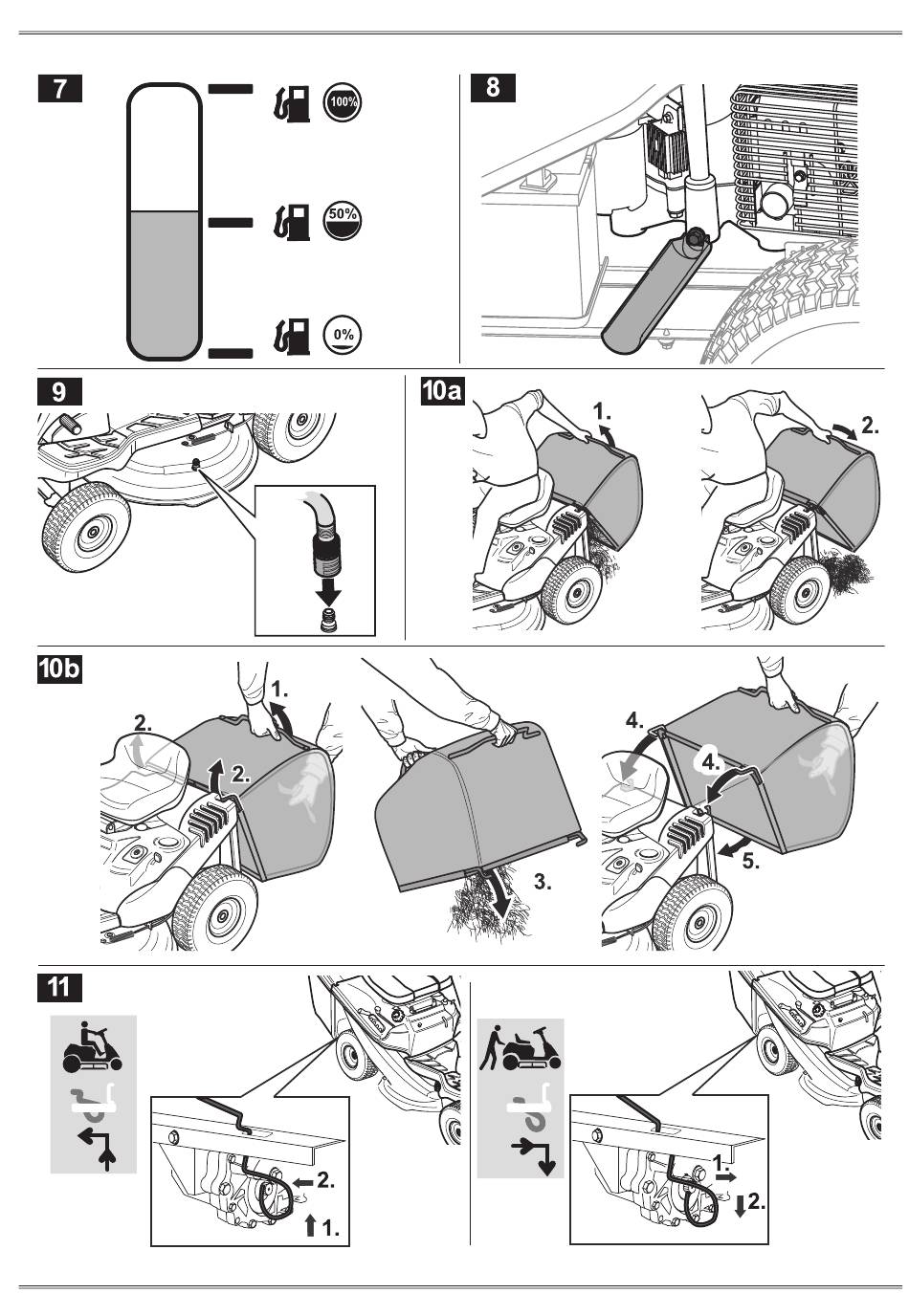 7

100%

50%

0%

8

9

10a

1.

2.

10b

1.

2.

2.

3.

4.

4.

5.

11

2.

1.

1.

2.