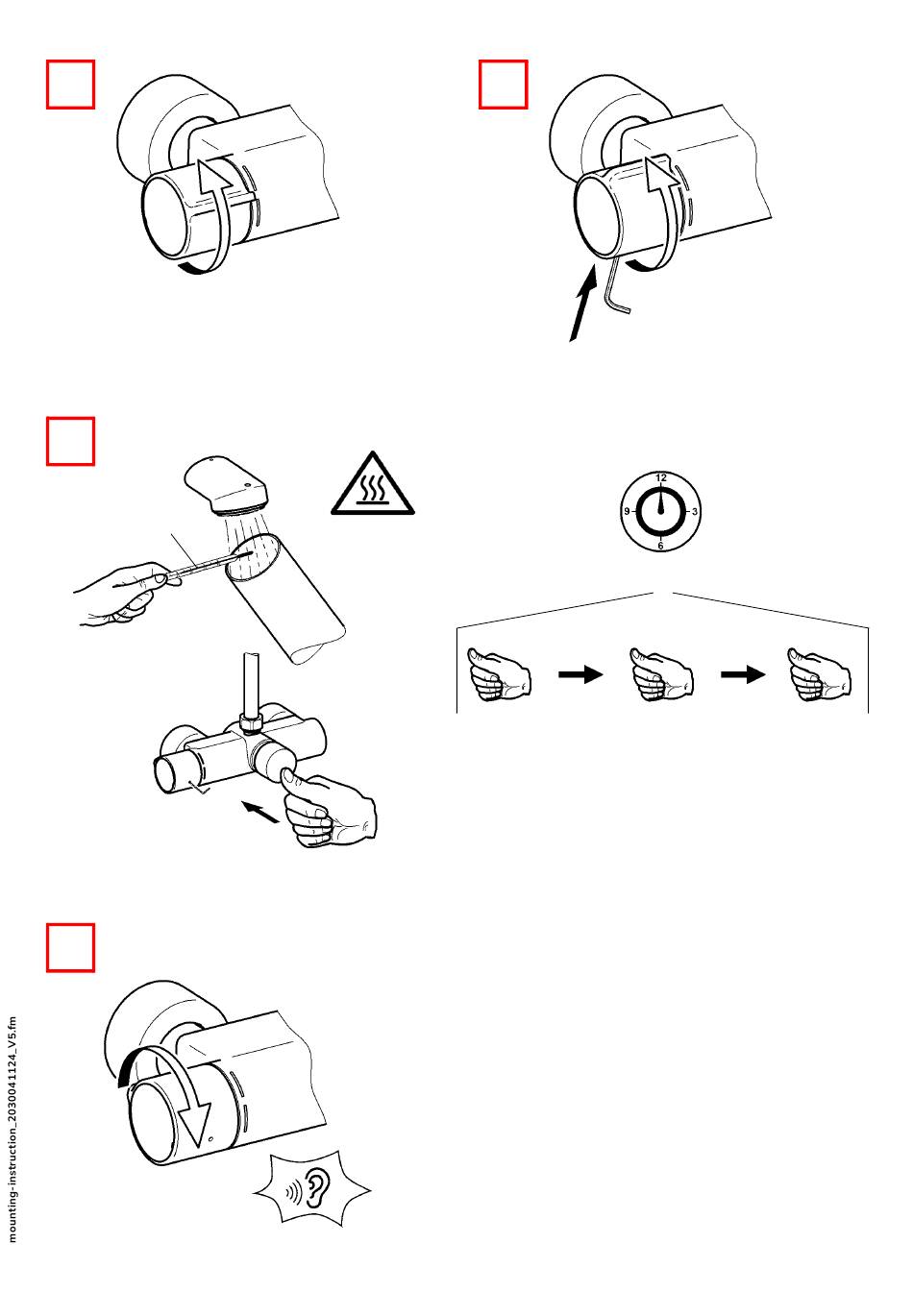 12
9
3
6

mounting-instruction_20300411124_V5.fm