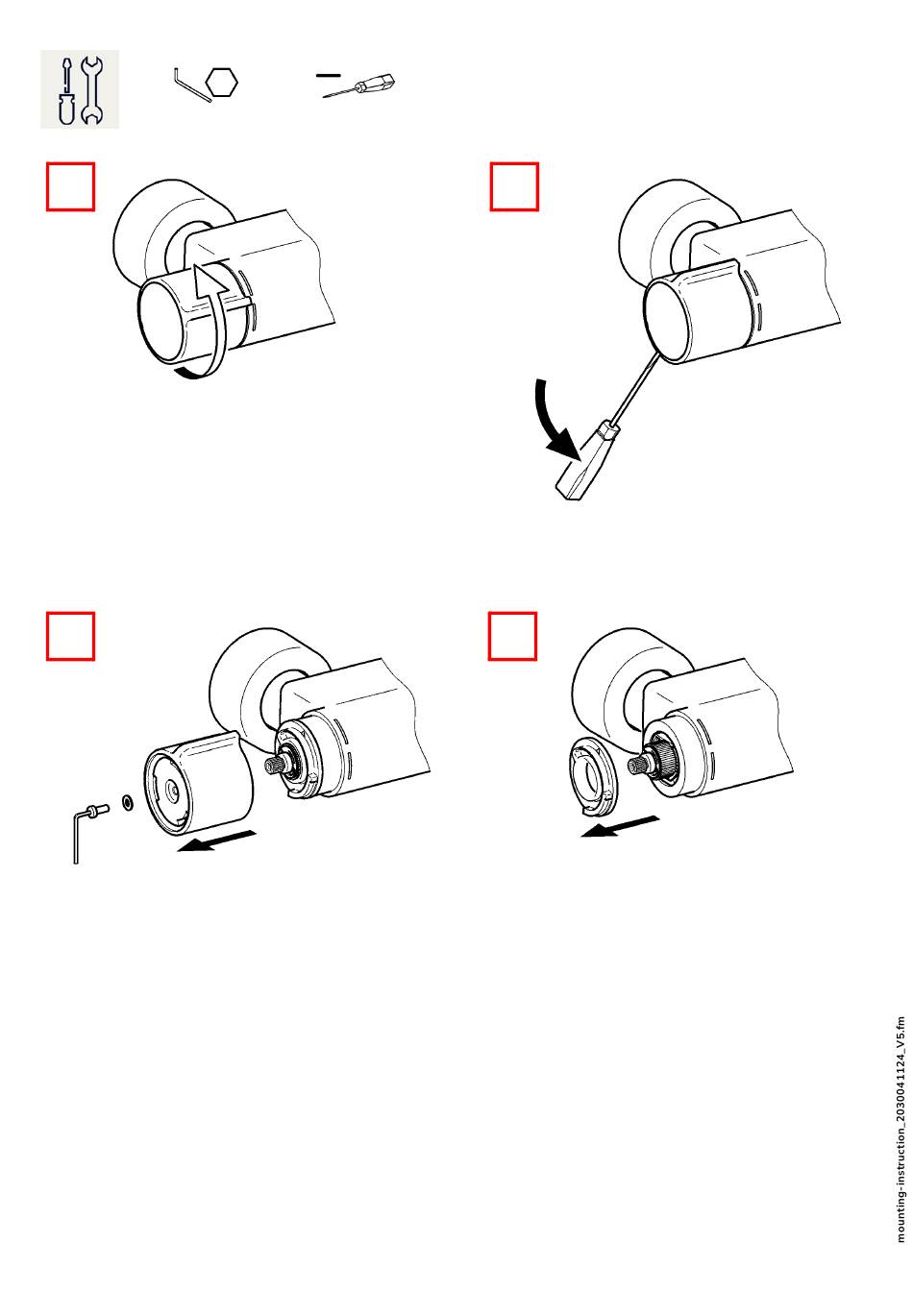 mounting-instruction_20300411124_V5.fm