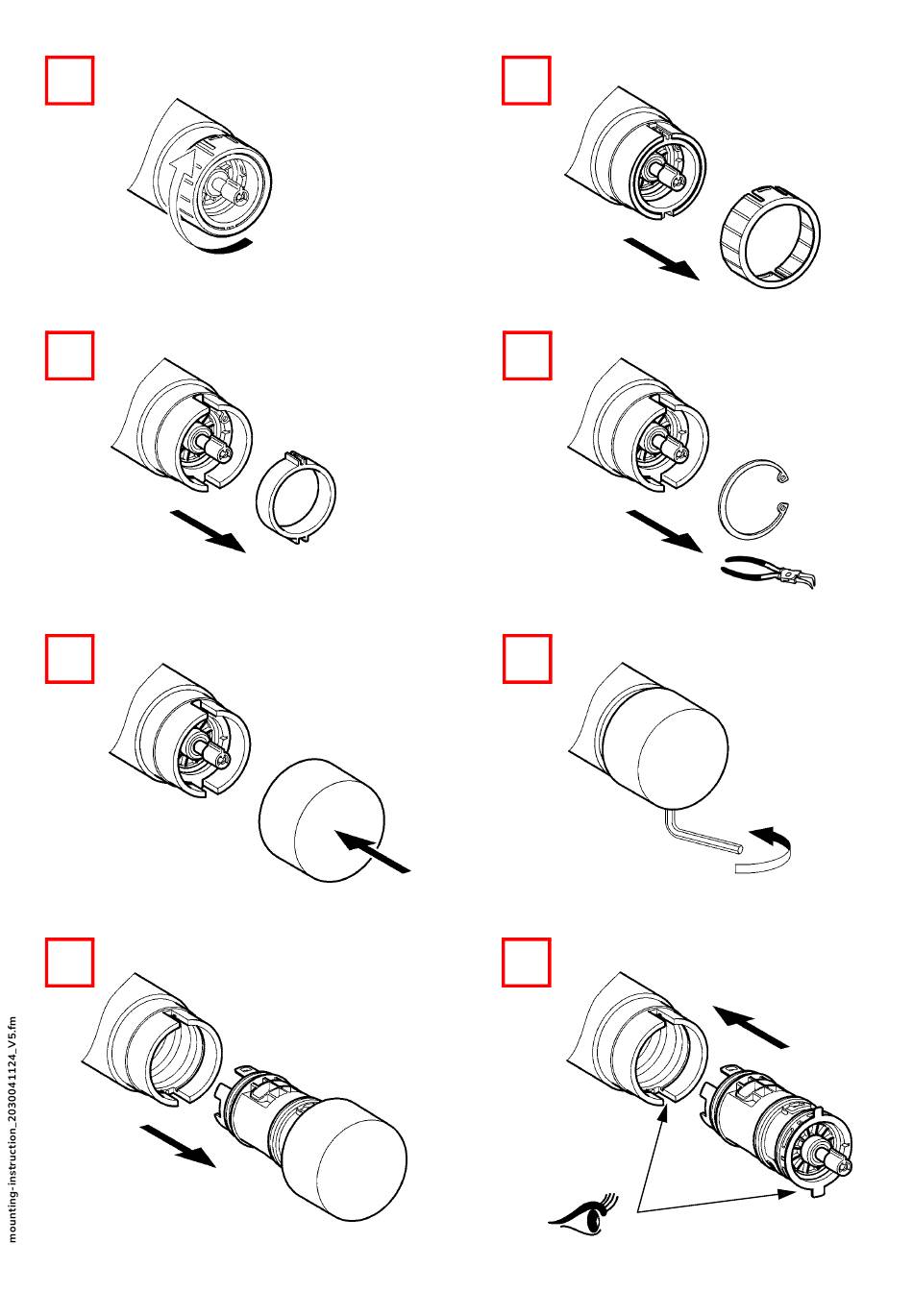 mounting-instruction_20300411124_V5.fm