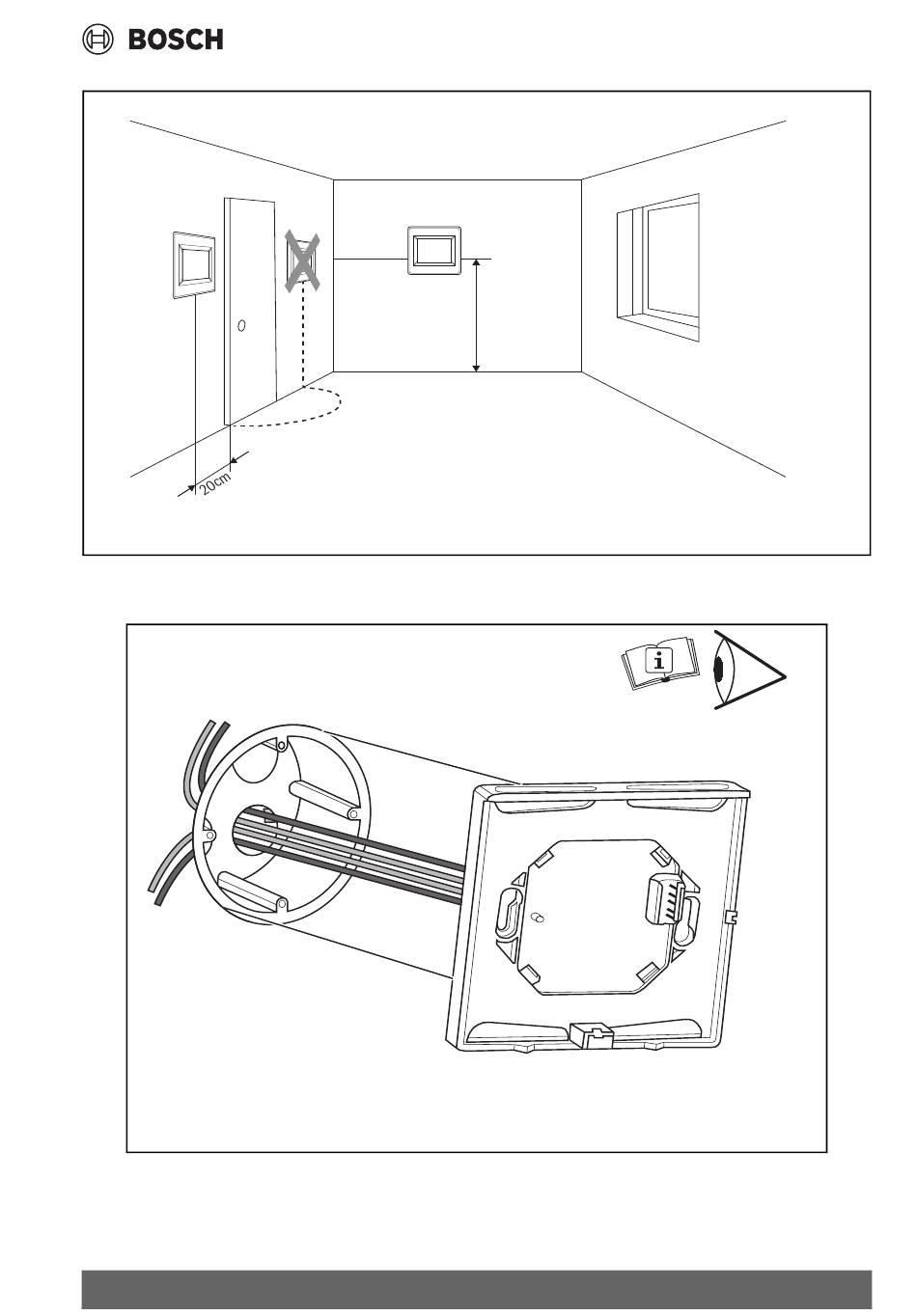 BOSCH

20cm

i