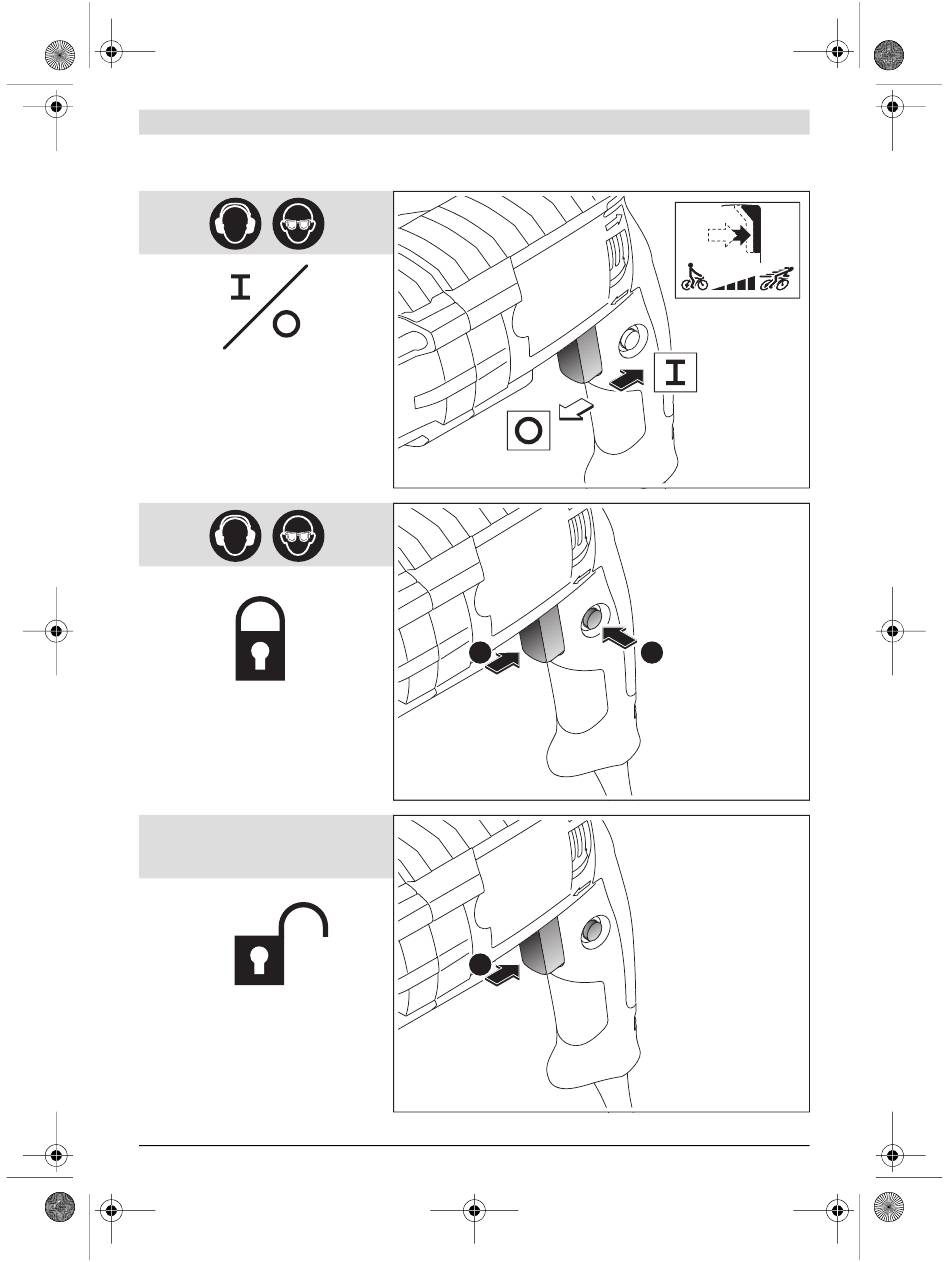 I
O
I
O