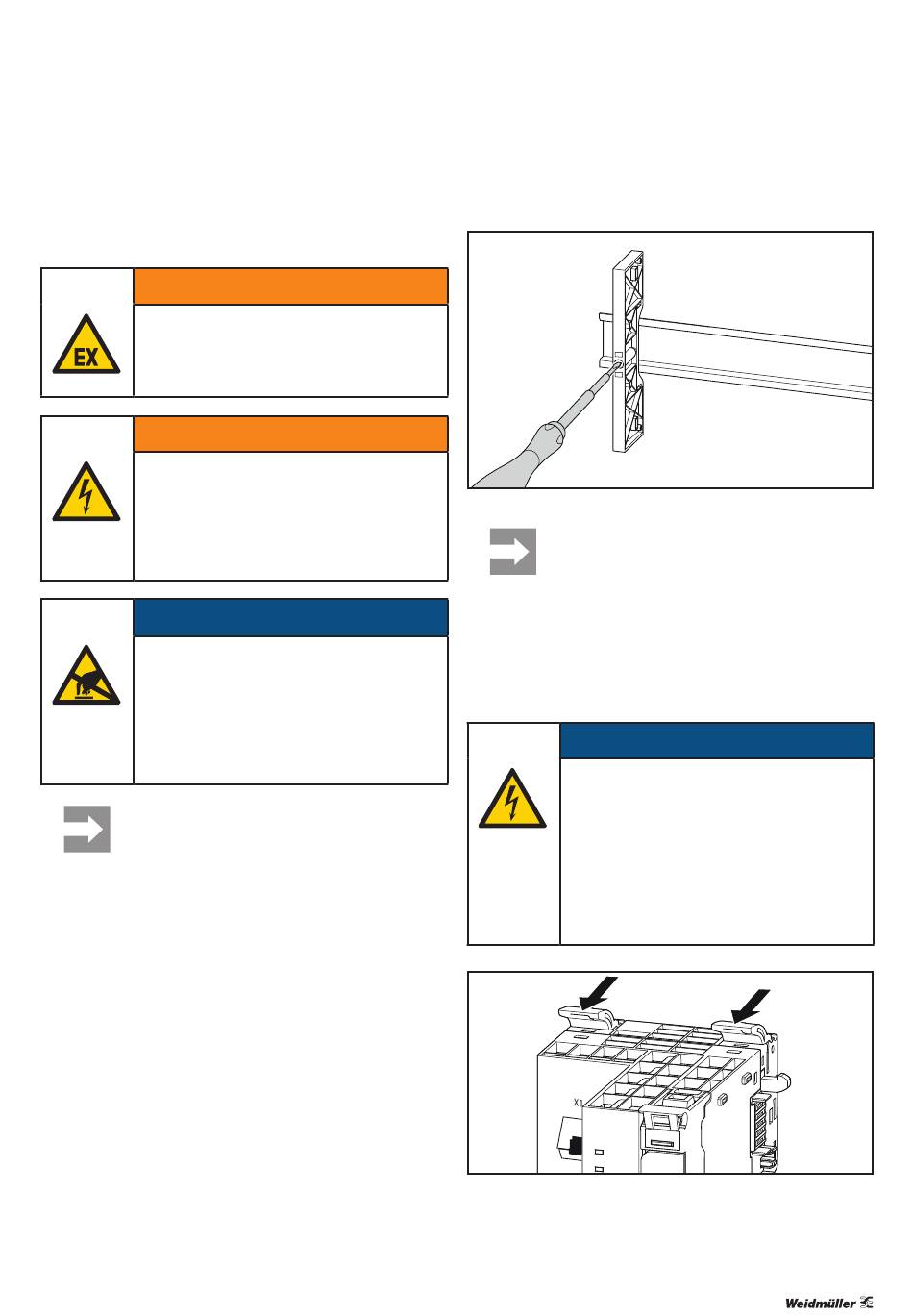 EX

X1

Weidmüller