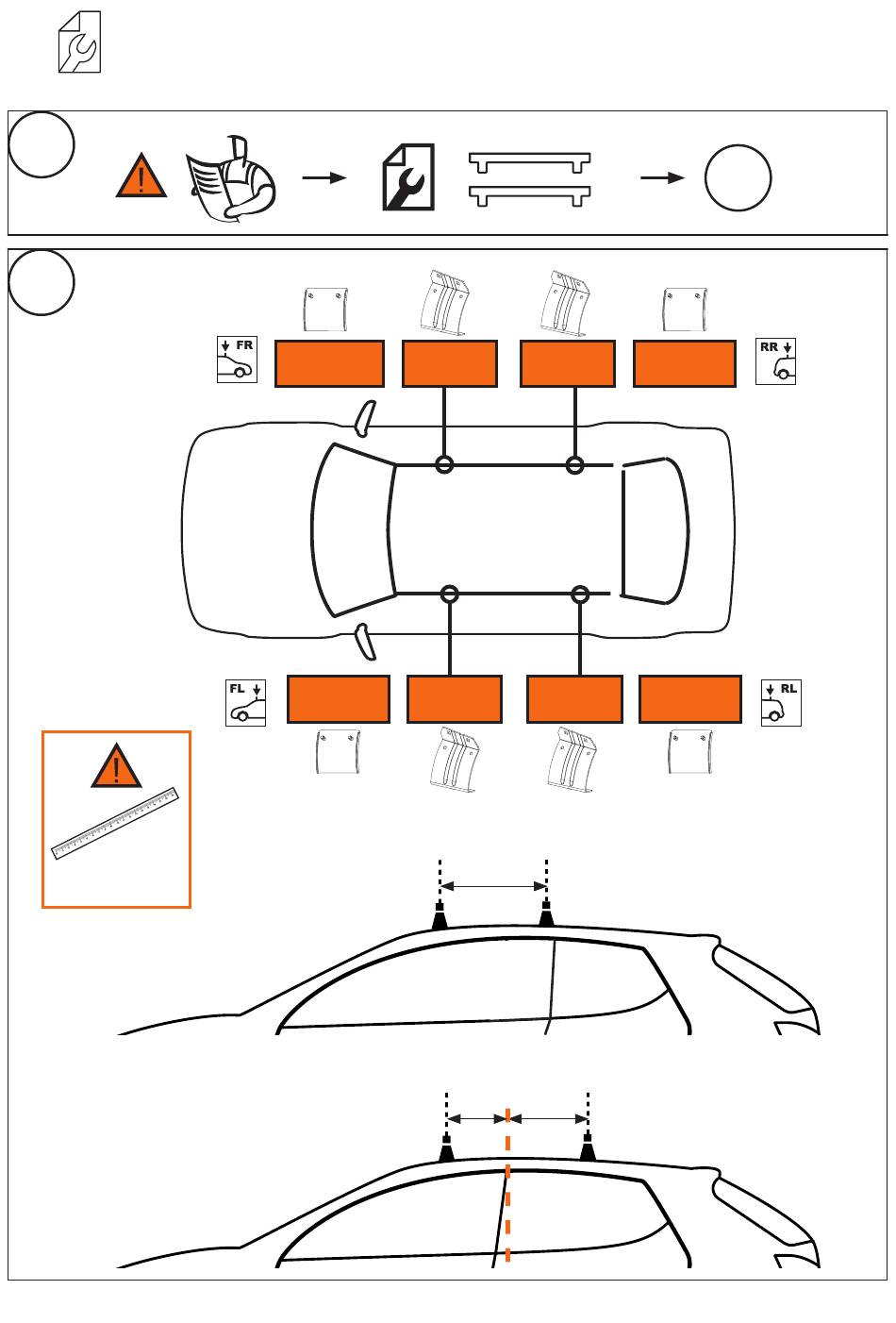 FR

RR

FL

RL