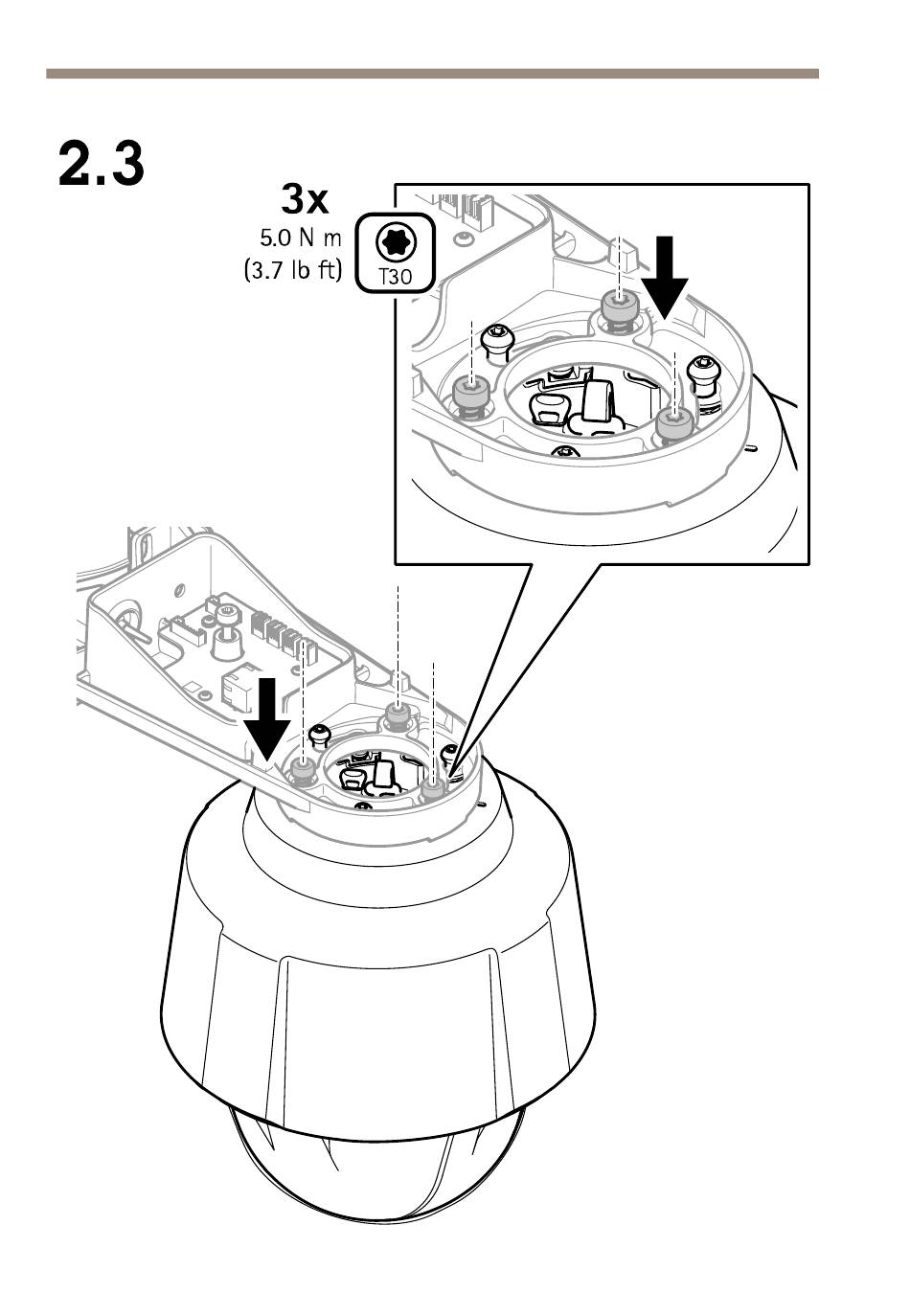 2.3

3x
5.0 N m
(3.7 lb ft)
T30