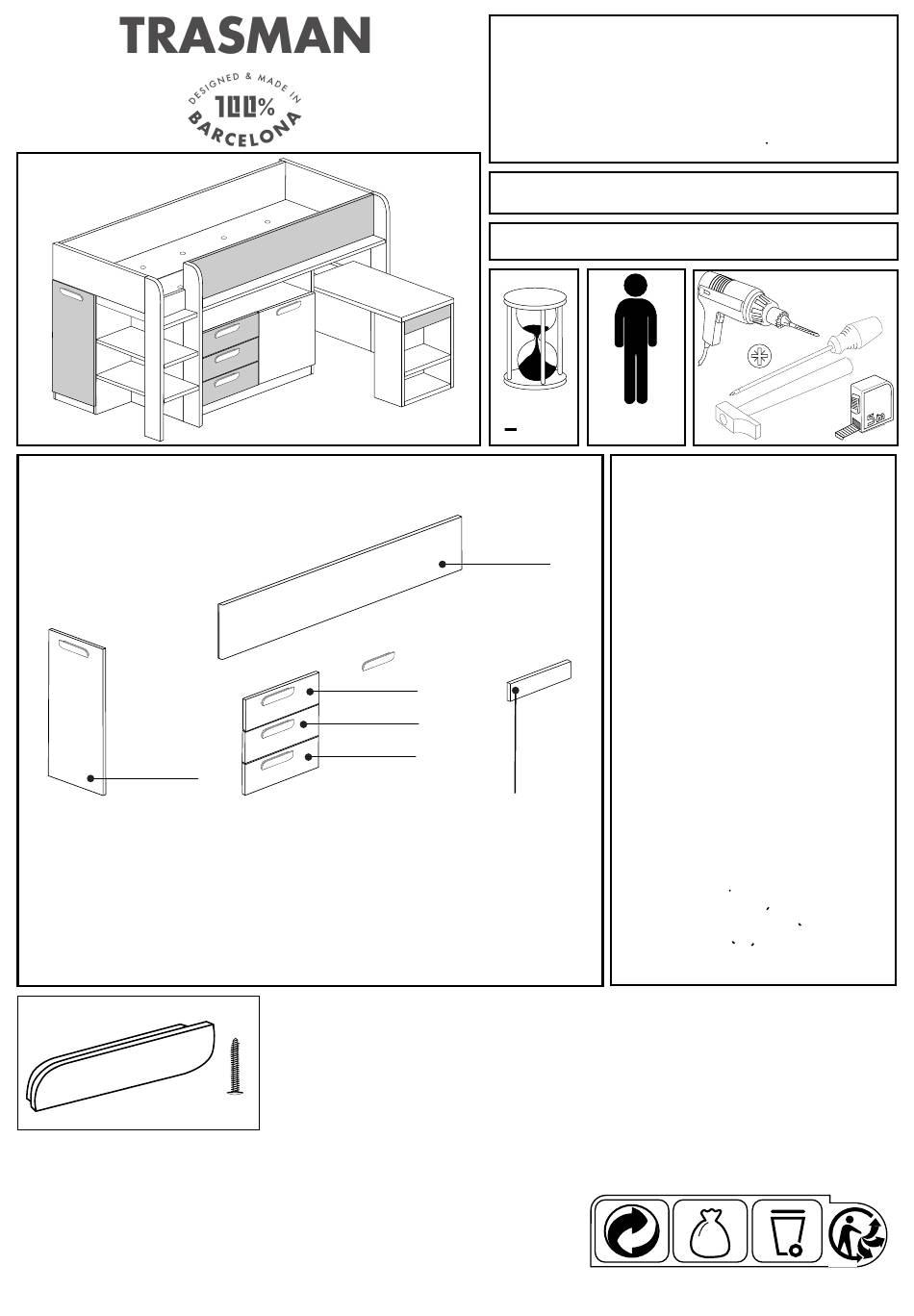 TRASMAN

DESIGNED & MADE IN 100% BARCELONA

5m