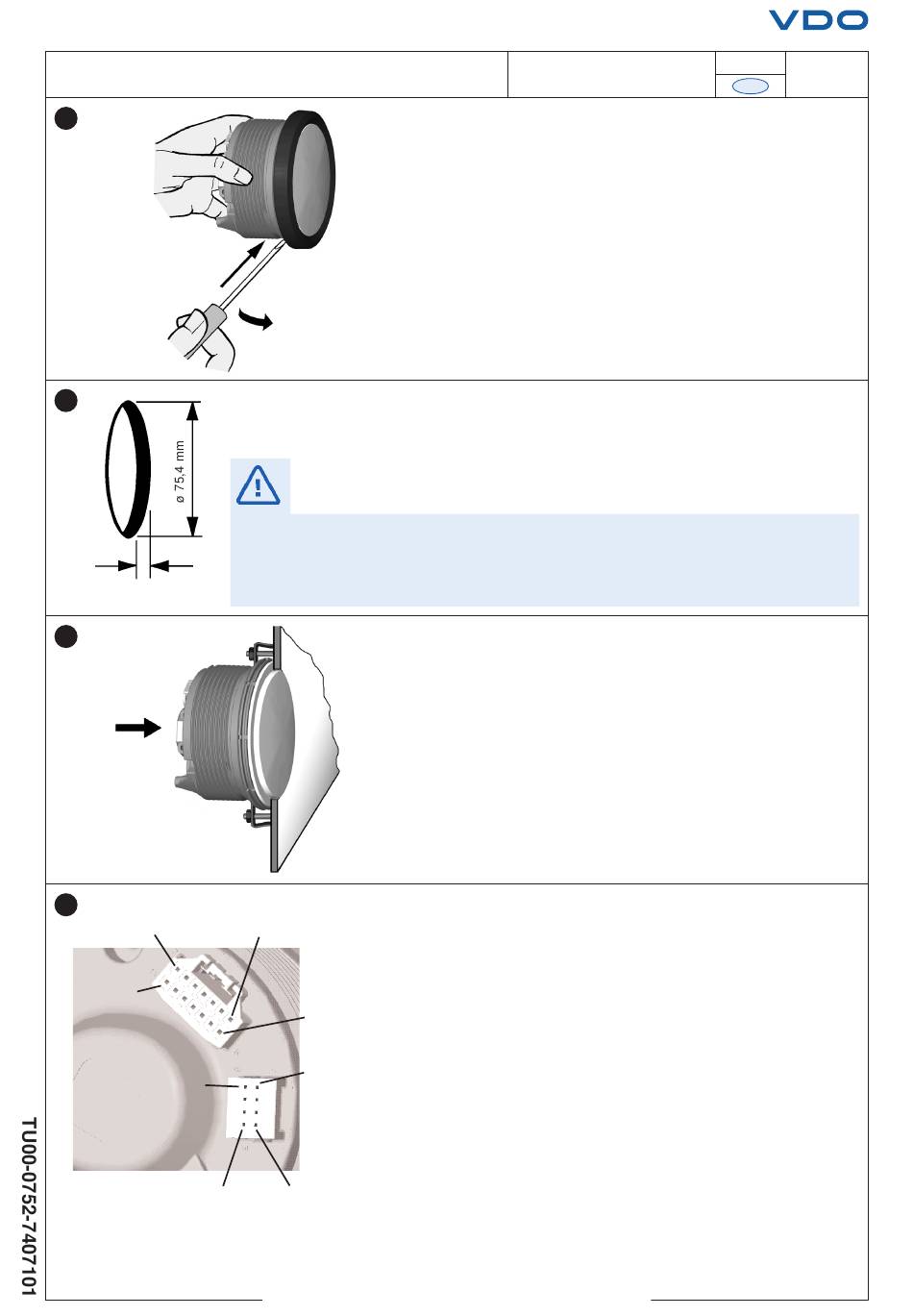 VDO

ø 75,4 mm

TU00-0752-7407101