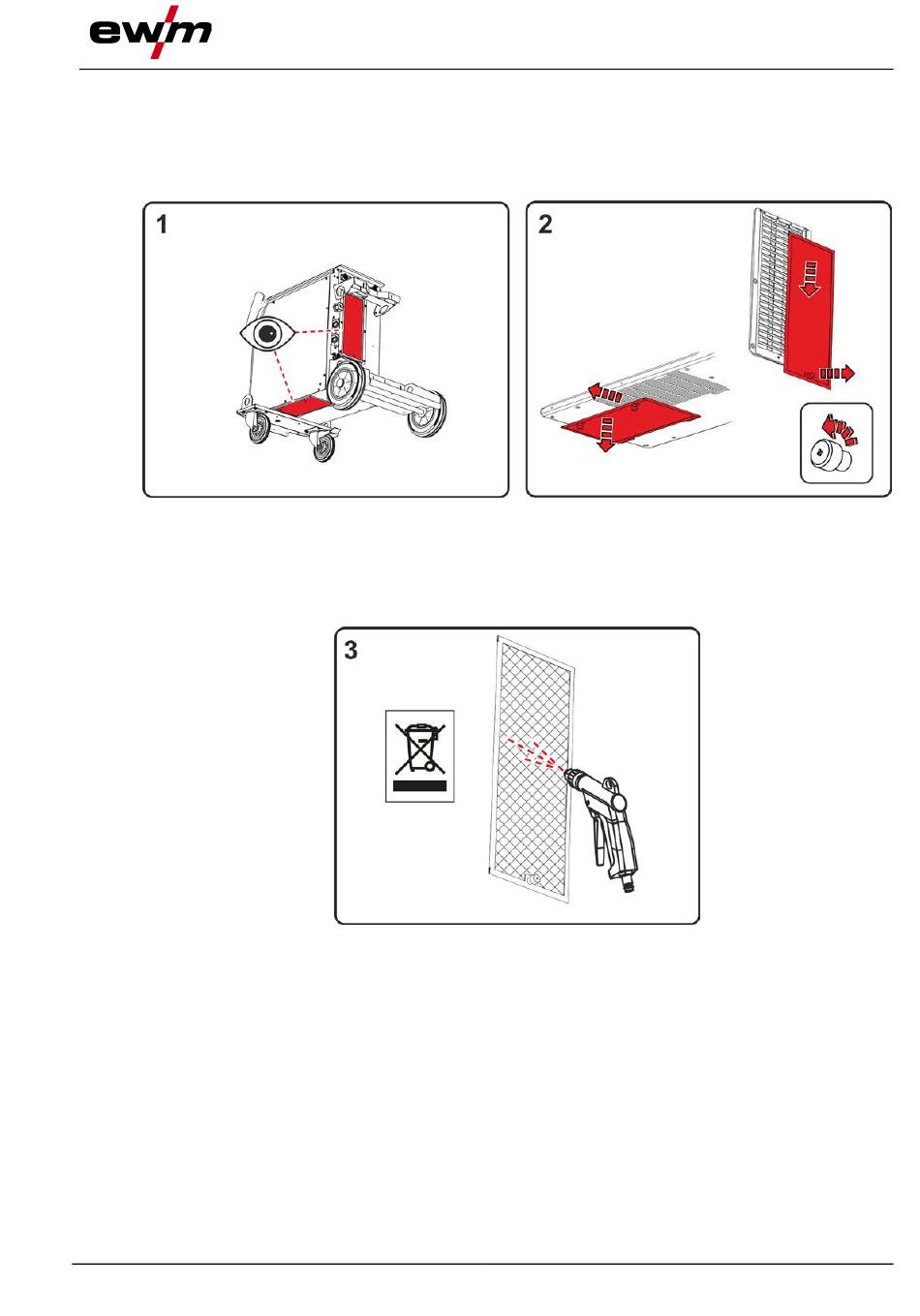 ewm

1

2

3