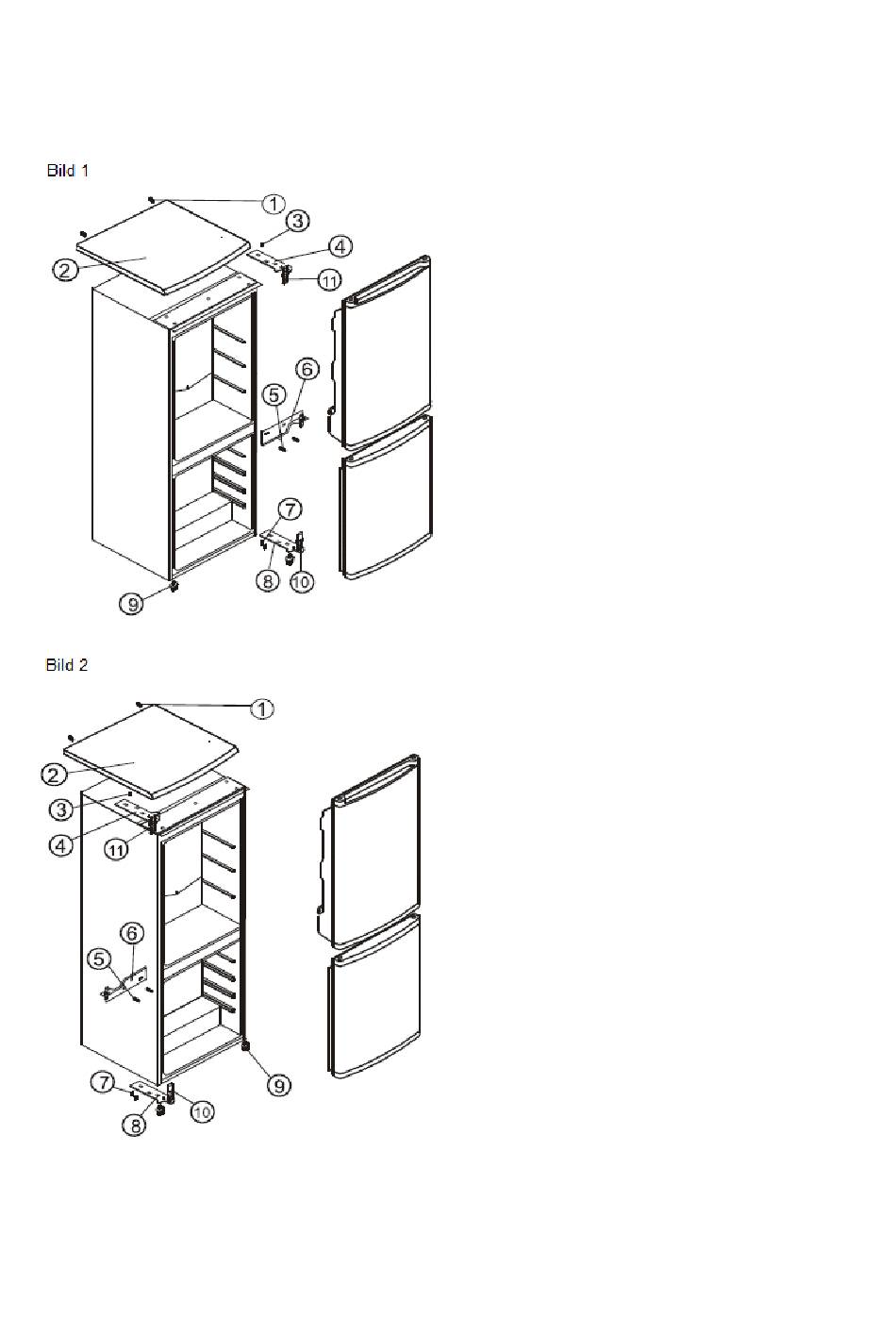 Bild 1

1
3
2
4
11
6
5
7
8
10
9

Bild 2

1
2
3
4
11
6
5
9
7
10
8