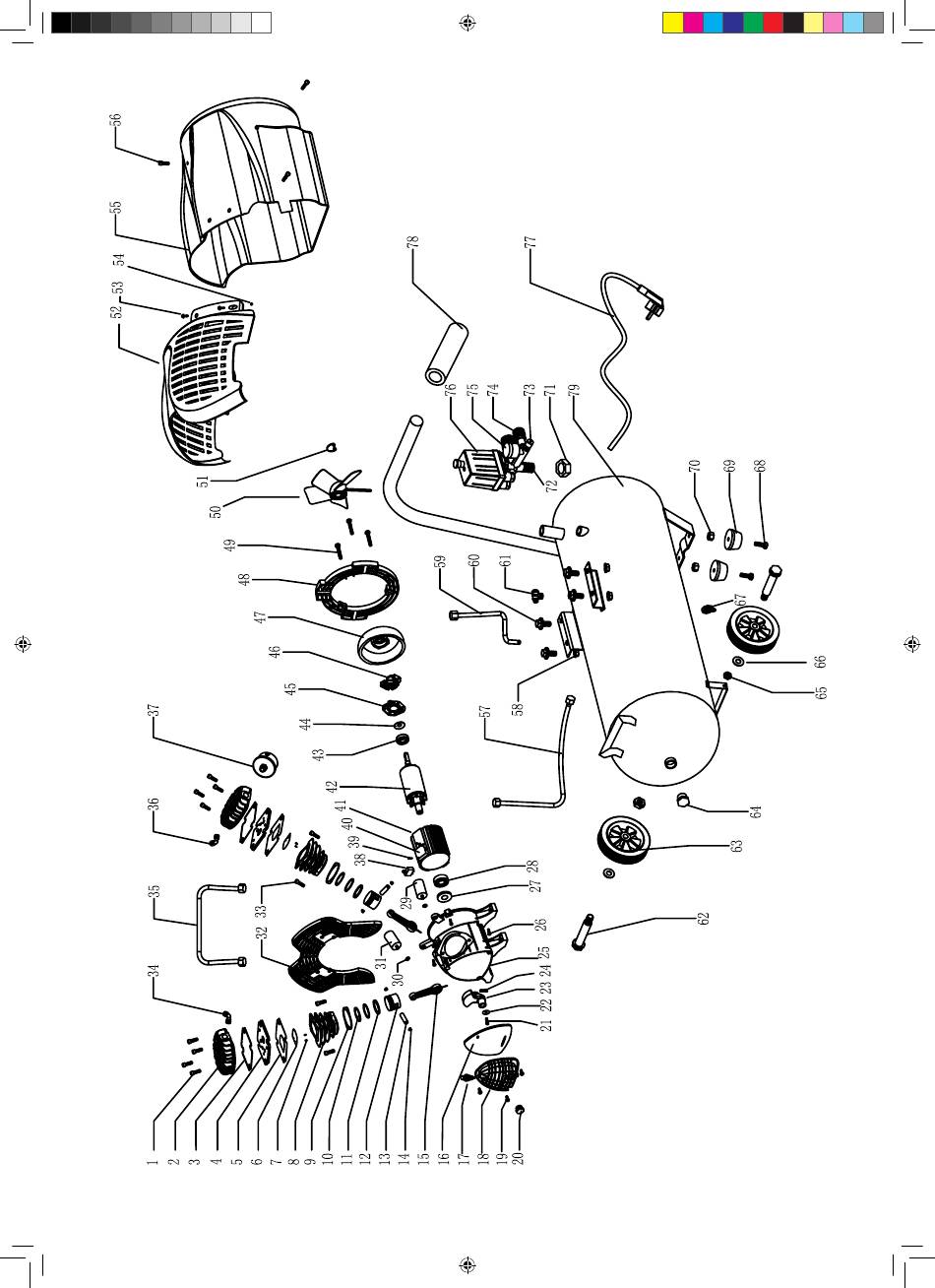 1
2
3
4
5
6
7
8
9
10
11
12
13
14
15
16
17
18
19
20
21
22
23
24
25
26
27
28
29
30
31
32
33
34
35
36
37
38
39
40
41
42
43
44
45
46
47
48
49
50
51
52
53
54
55
56
57
58
59
60
61
62
63
64
65
66
67
68
69
70
71
72
73
74
75
76
77
78
79