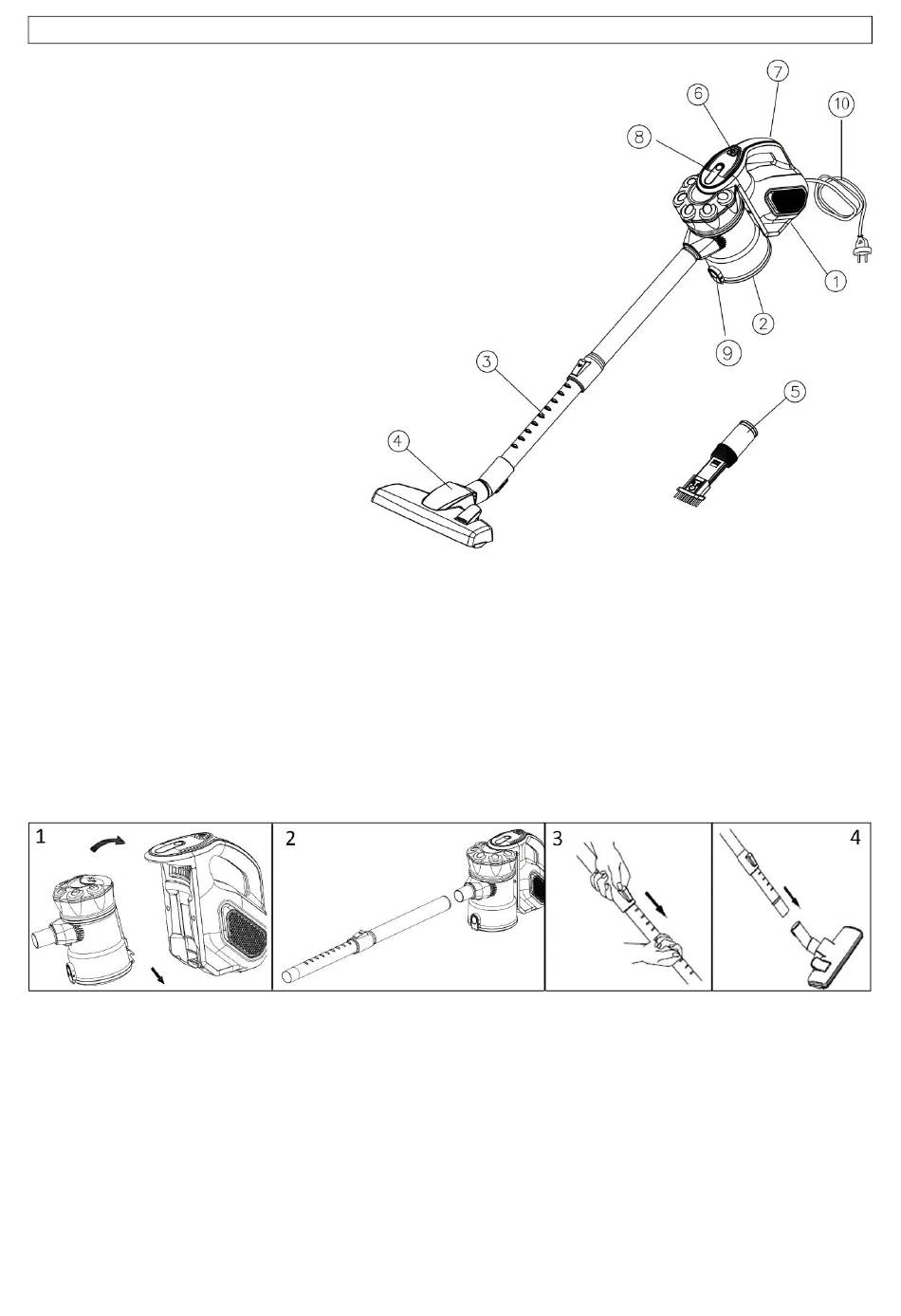 7
6
10
8
1
2
9
3
5
4

1
2
3
4