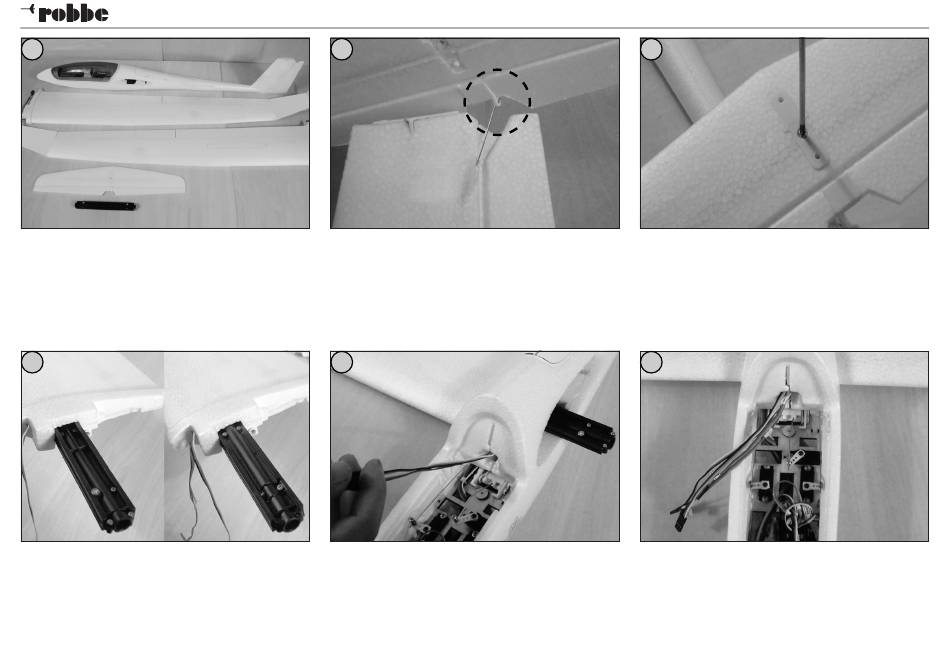 robbe