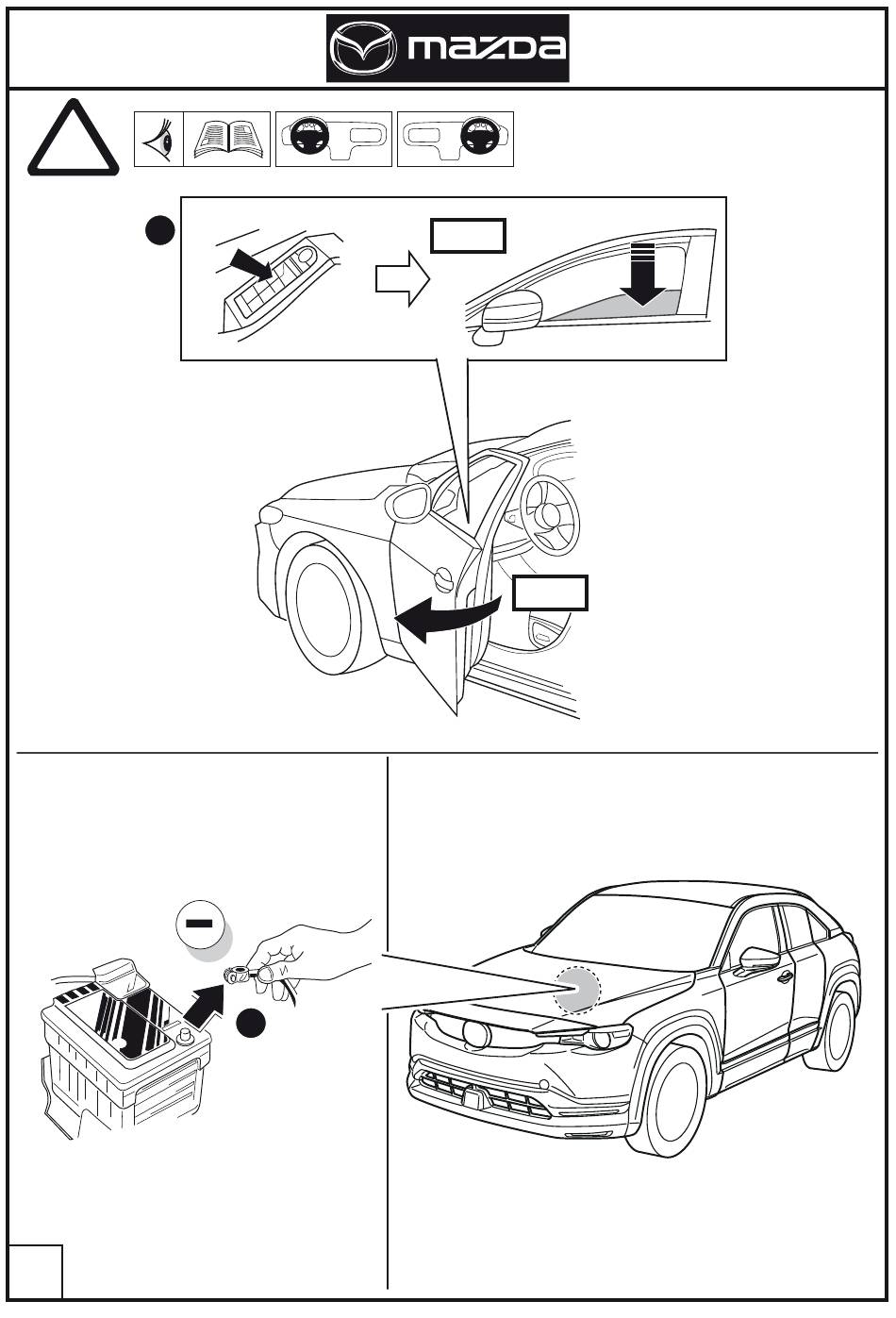 mazda