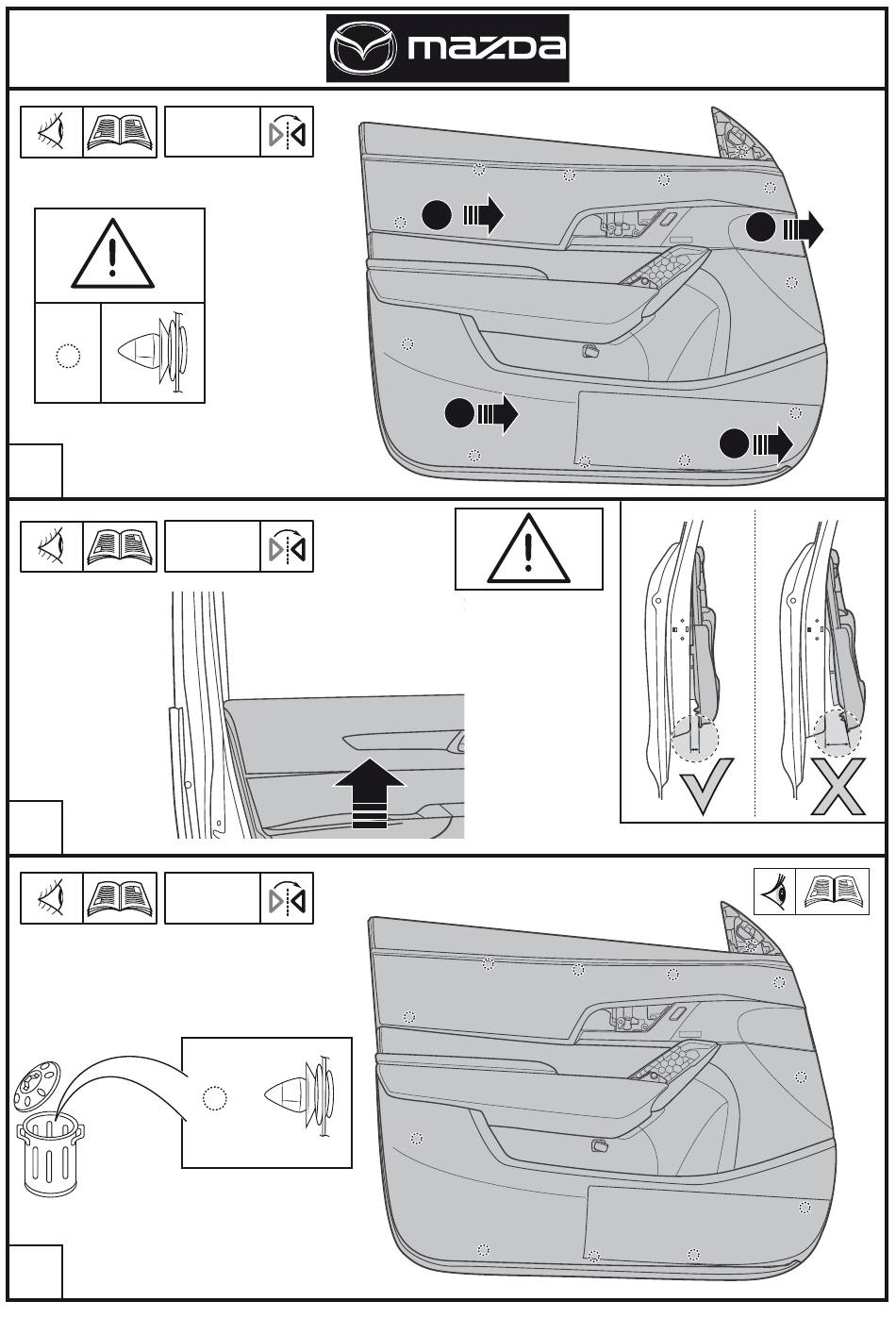 mazda