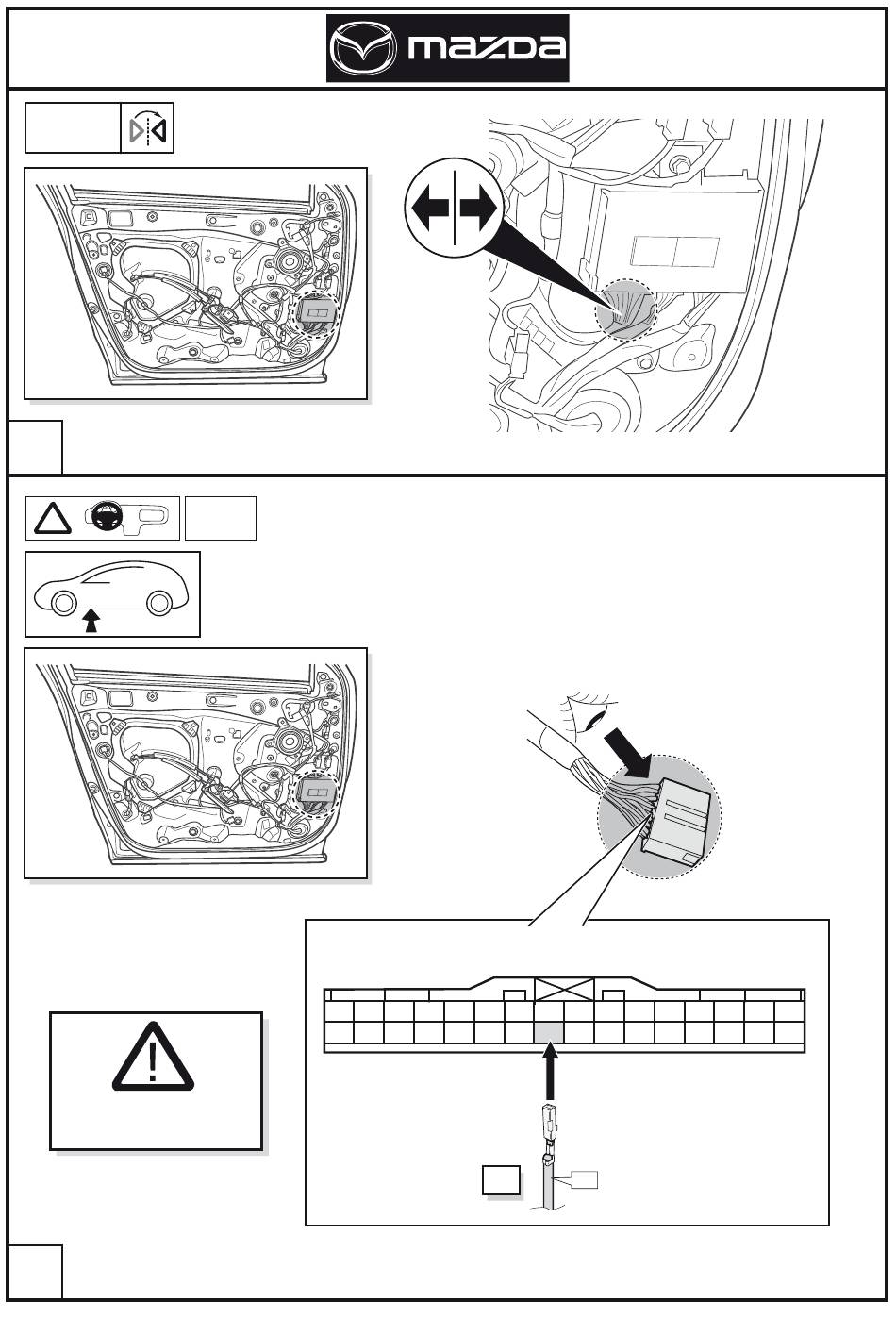 mazda