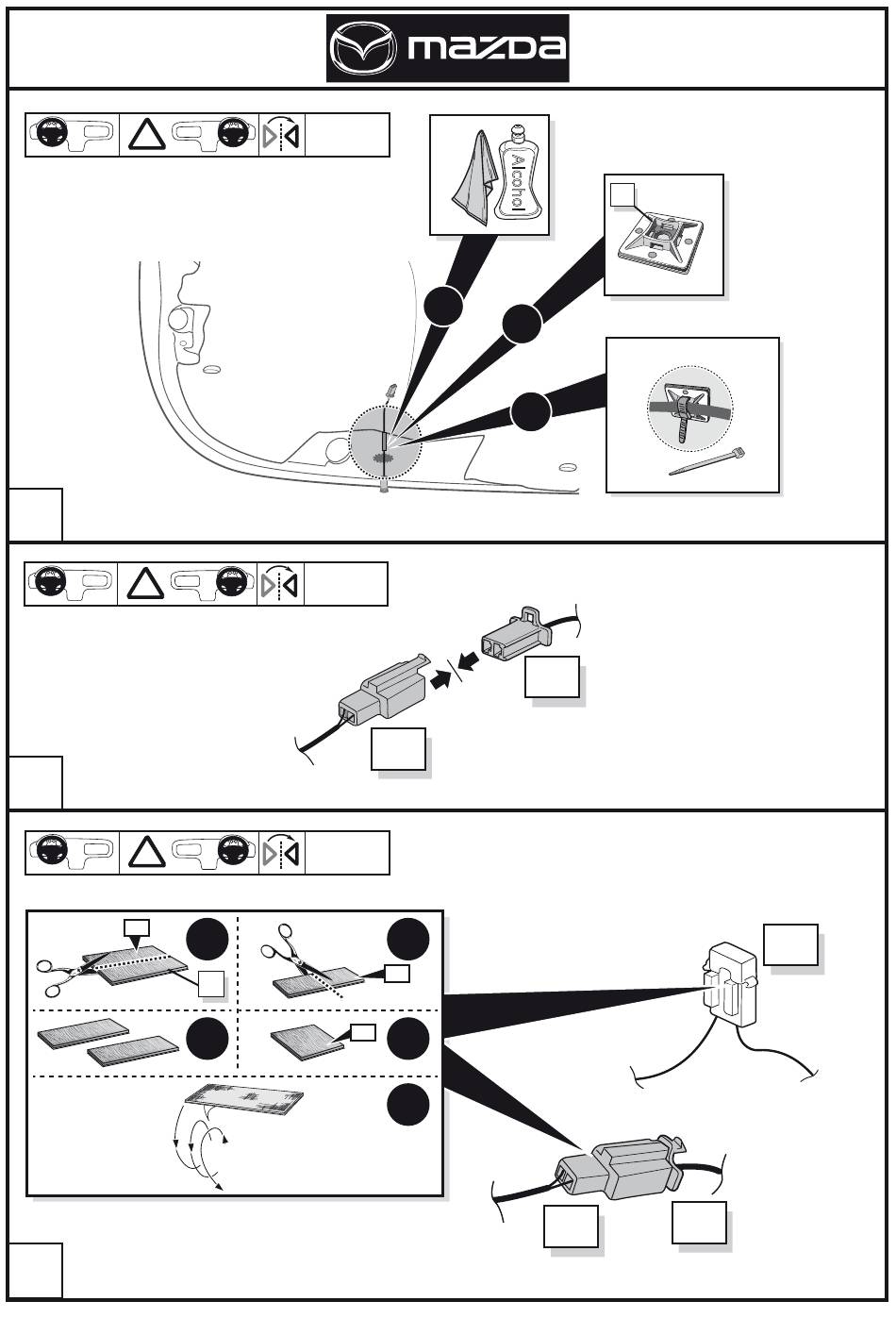 mazda

Alcohol