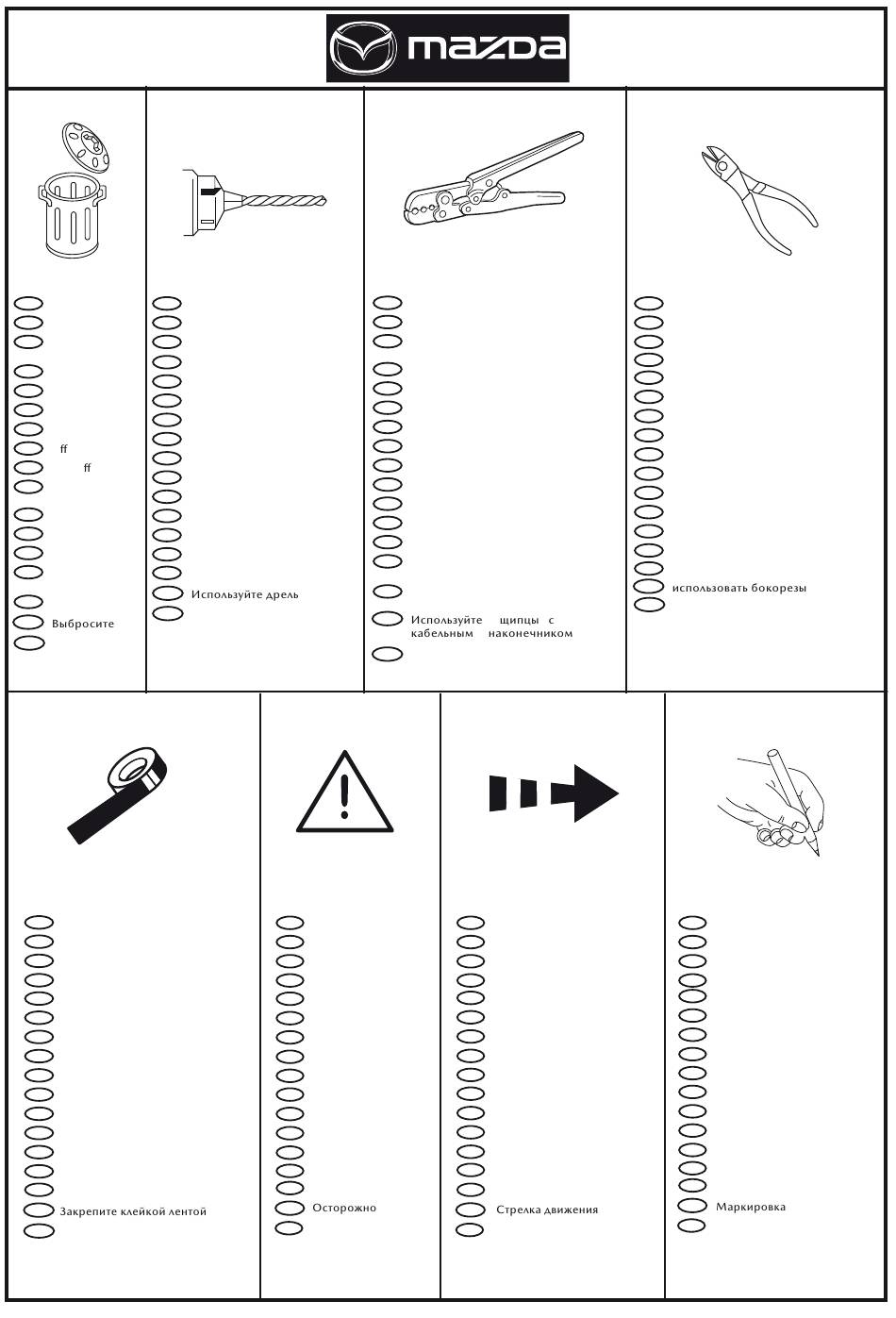 mazda

ff
ff

Выбросите

Используйте дрель

Используйте щипцы с кабельным наконечником

использовать бокорезы

Закрепите клейкой лентой

Осторожно

Стрелка движения

Маркировка