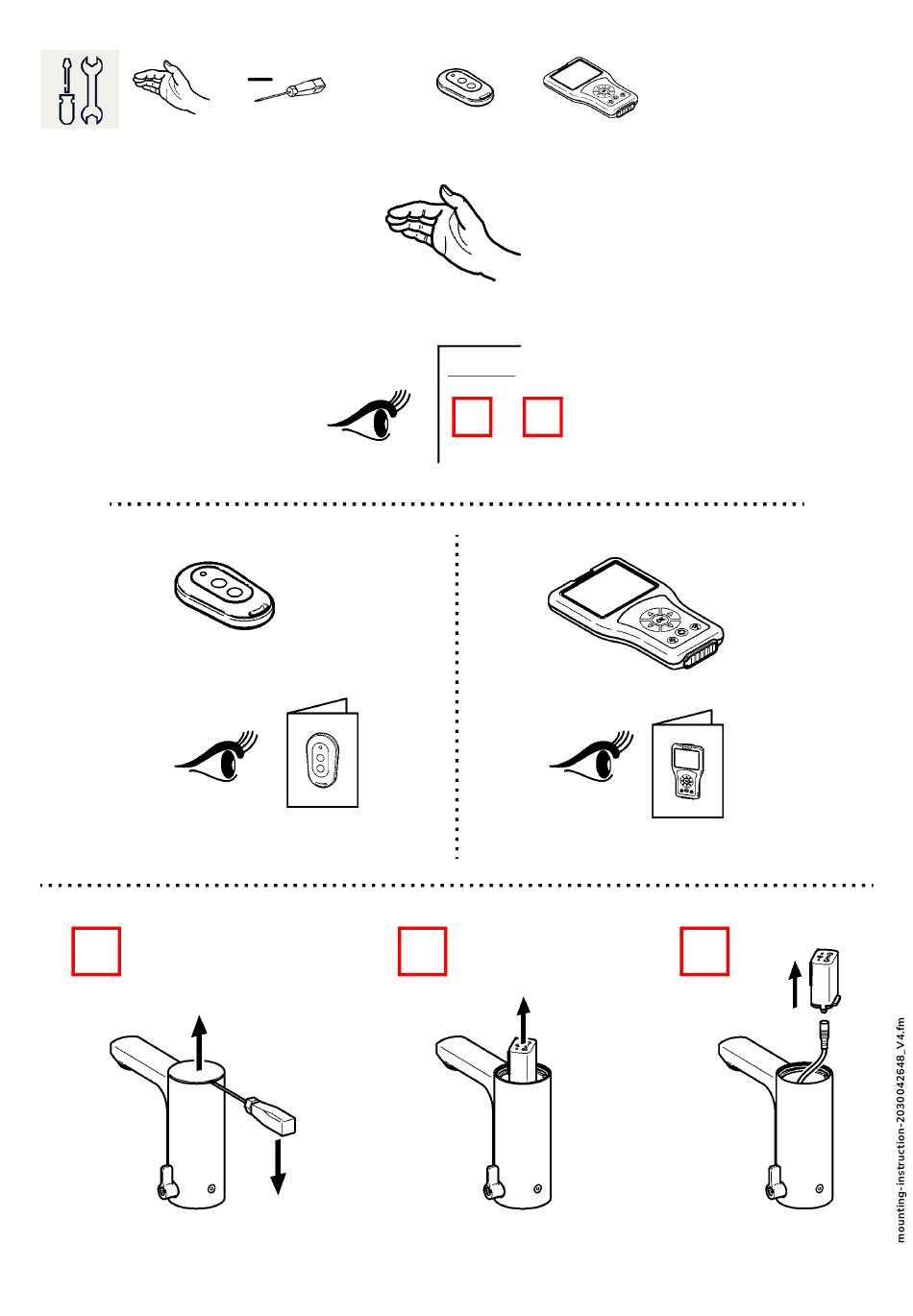 mounting-instruction-2030042648_V4.fm