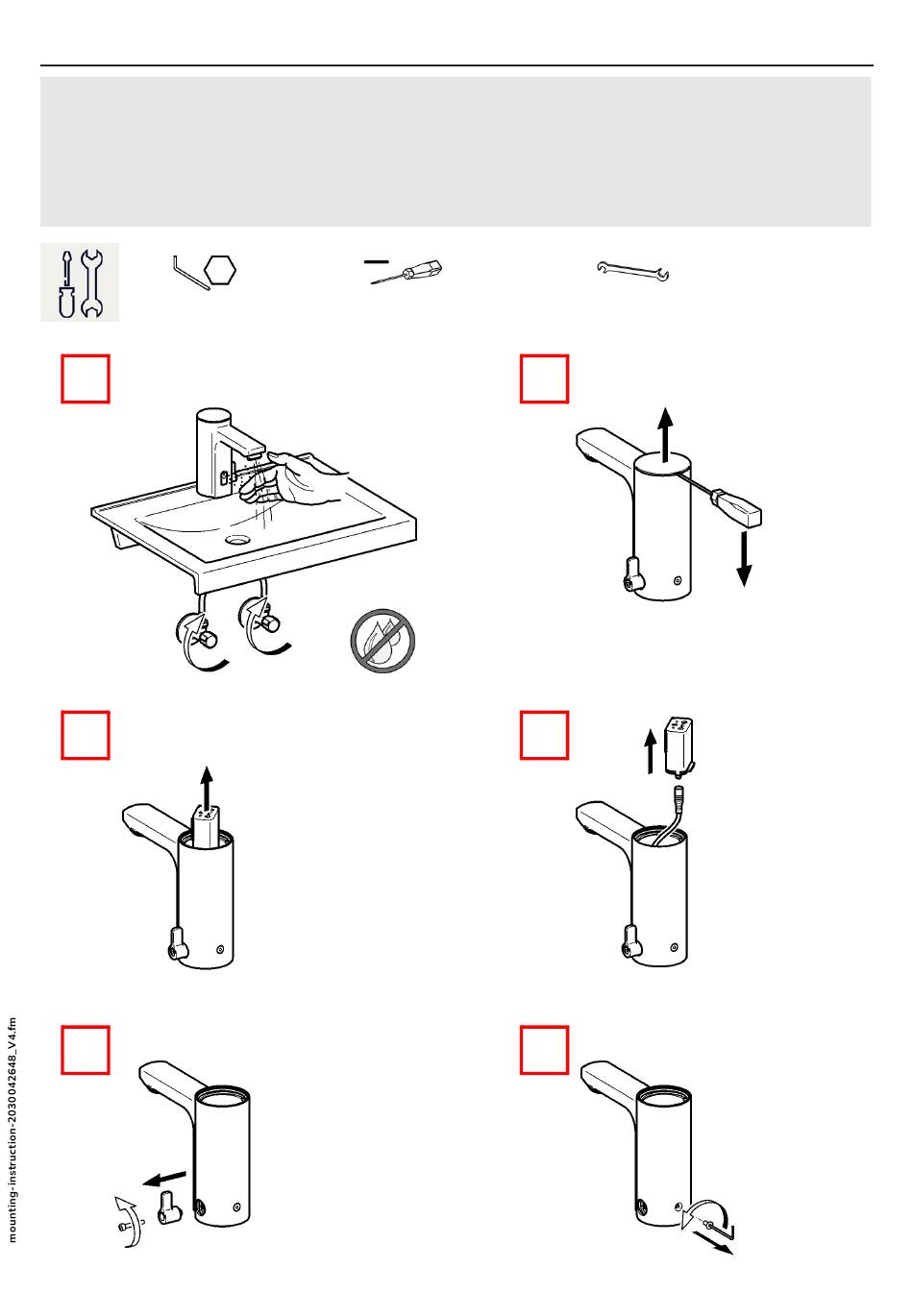 mounting-instruction-2030042648_V4.fm