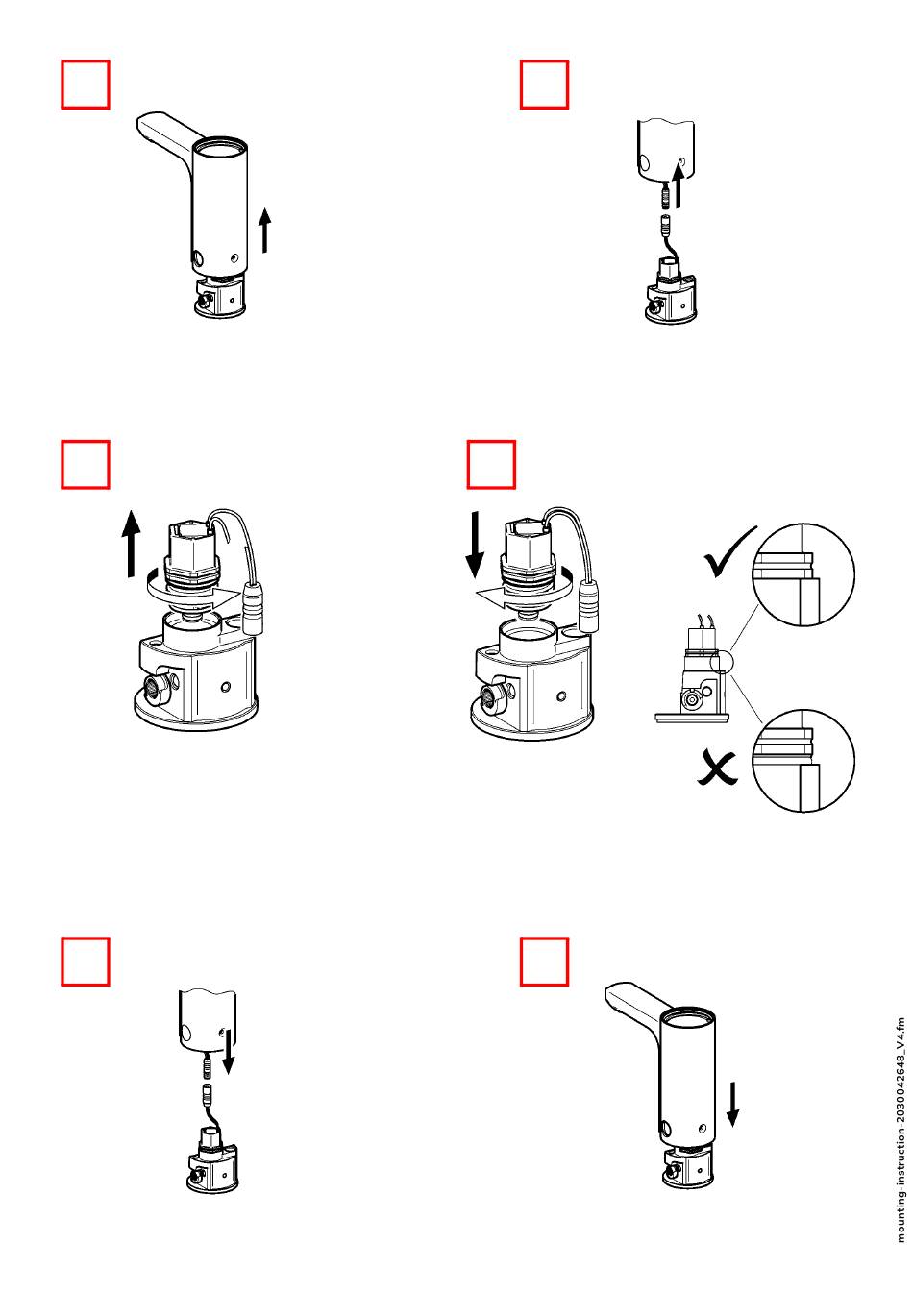 mounting-instruction-2030042648_V4.fm