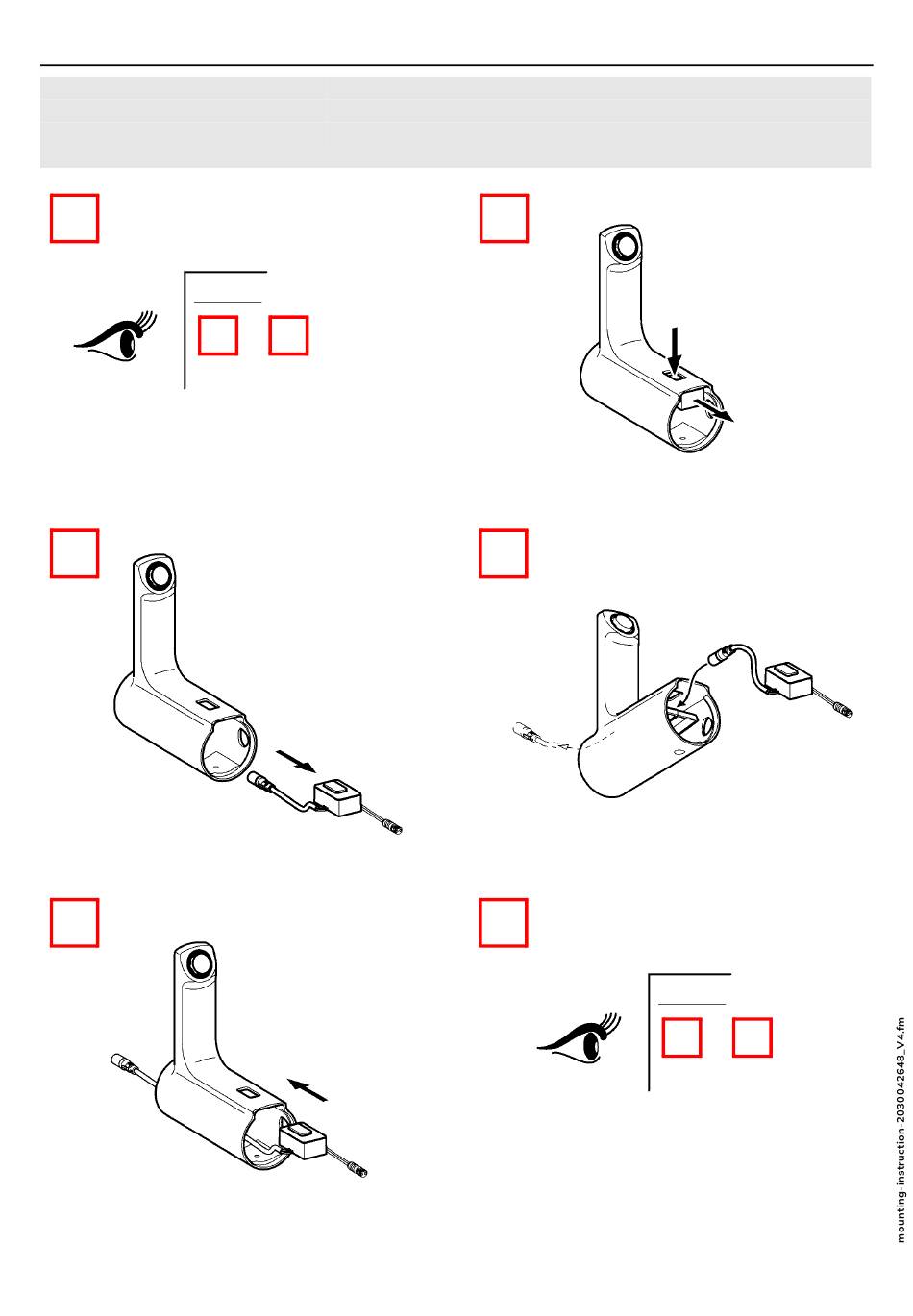 mounting-instruction-2030042648_V4.fm