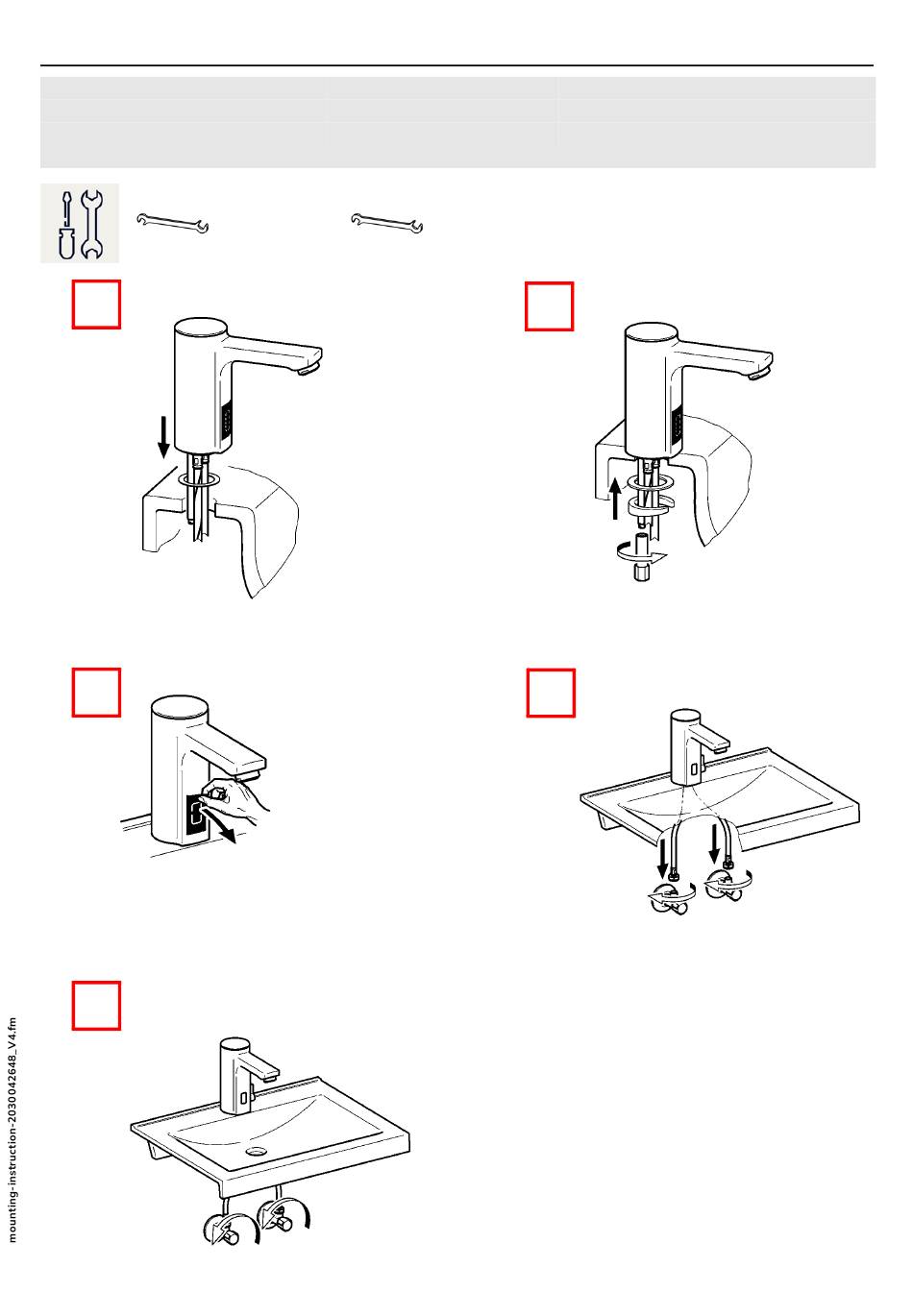 mounting-instruction-2030042648_V4.fm