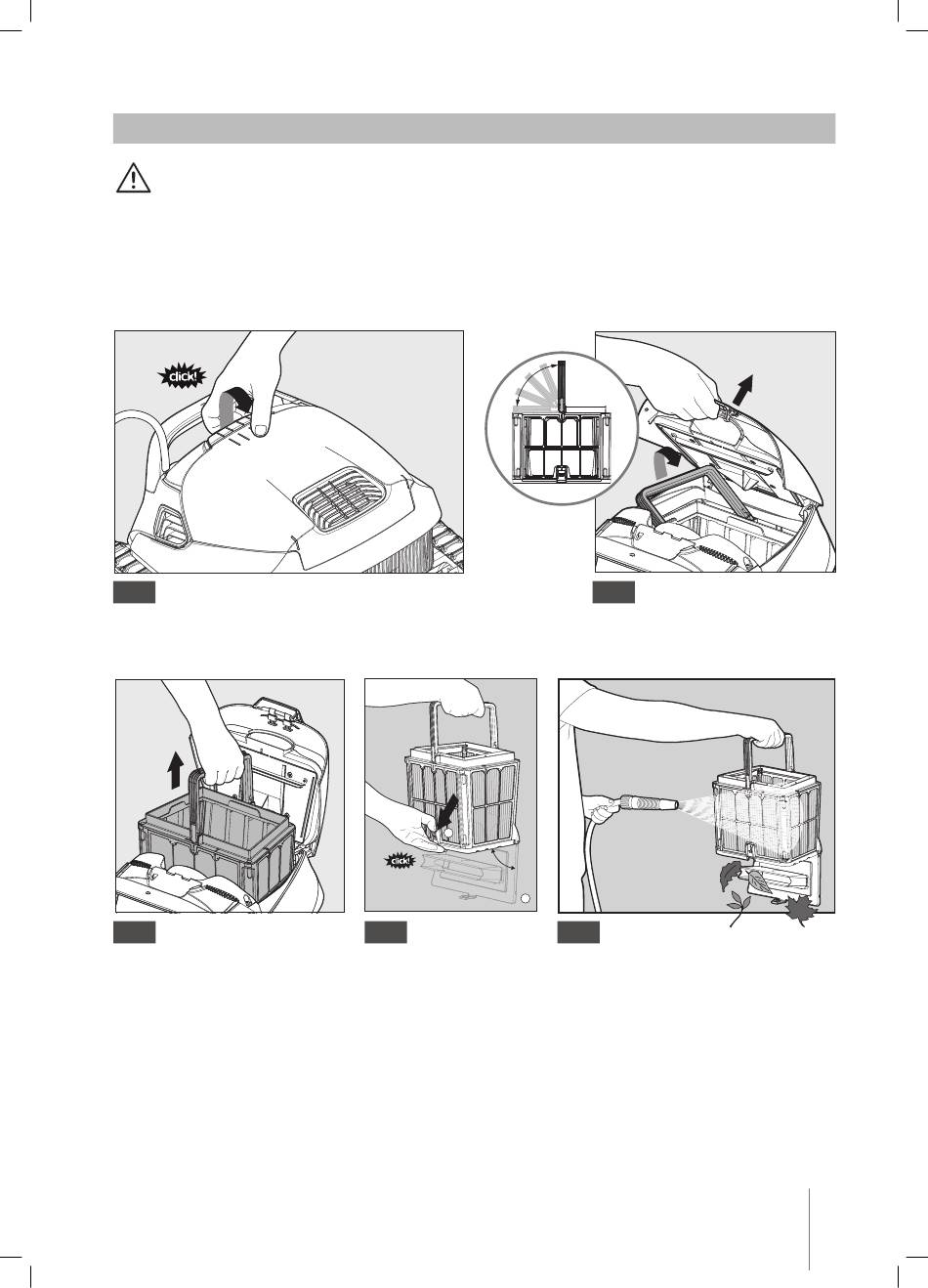 click!

click!