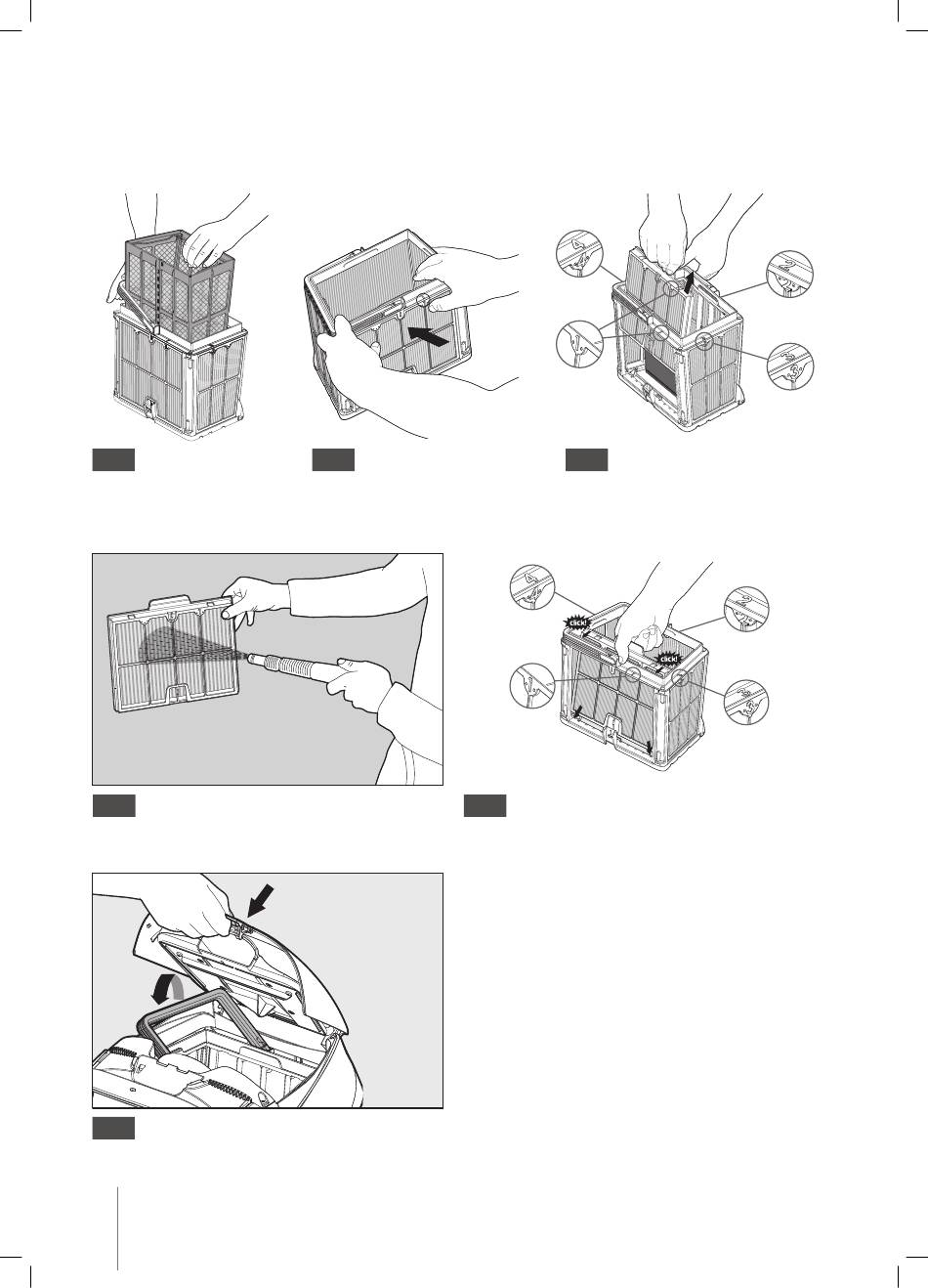 click!

click!