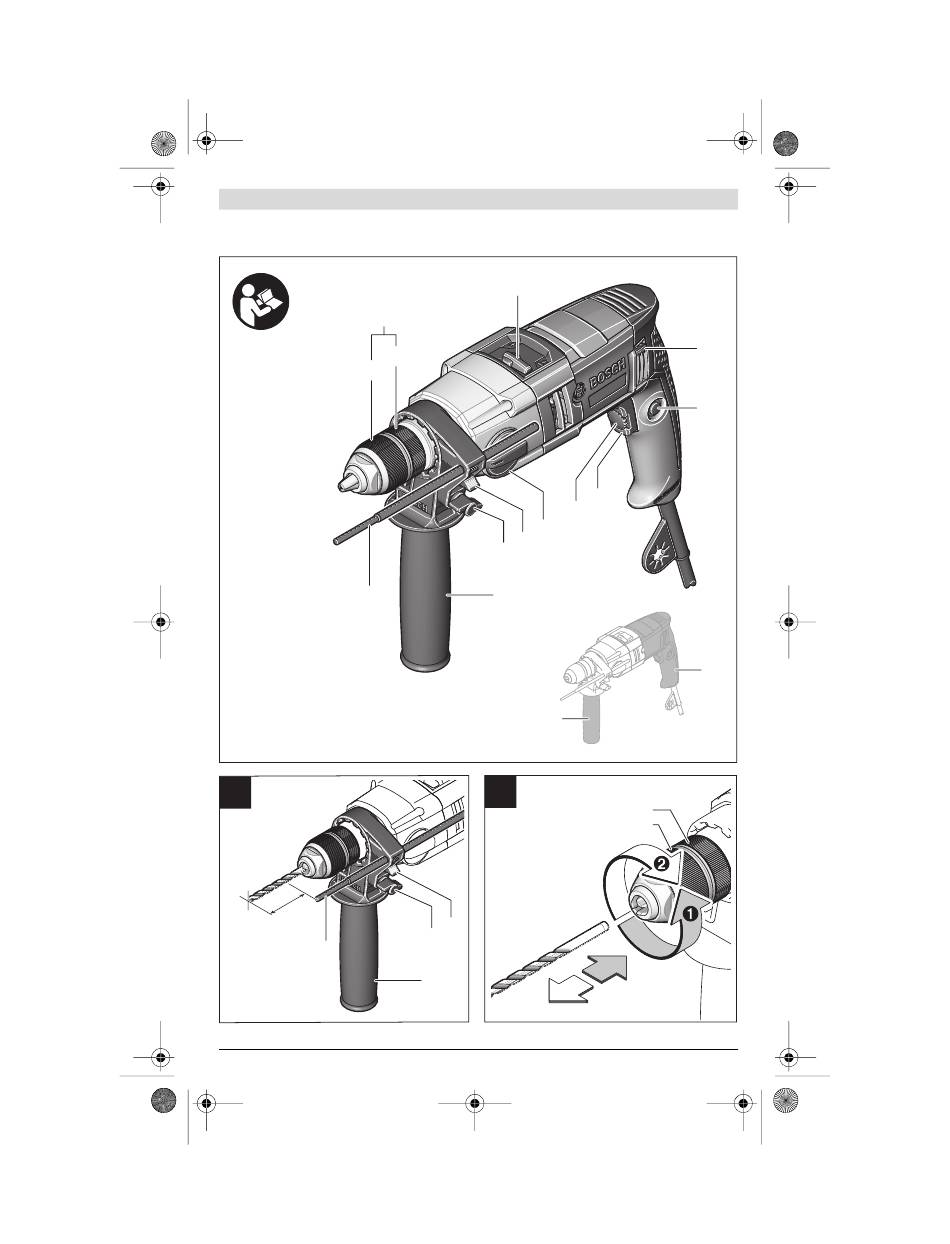 BOSCH

2

1