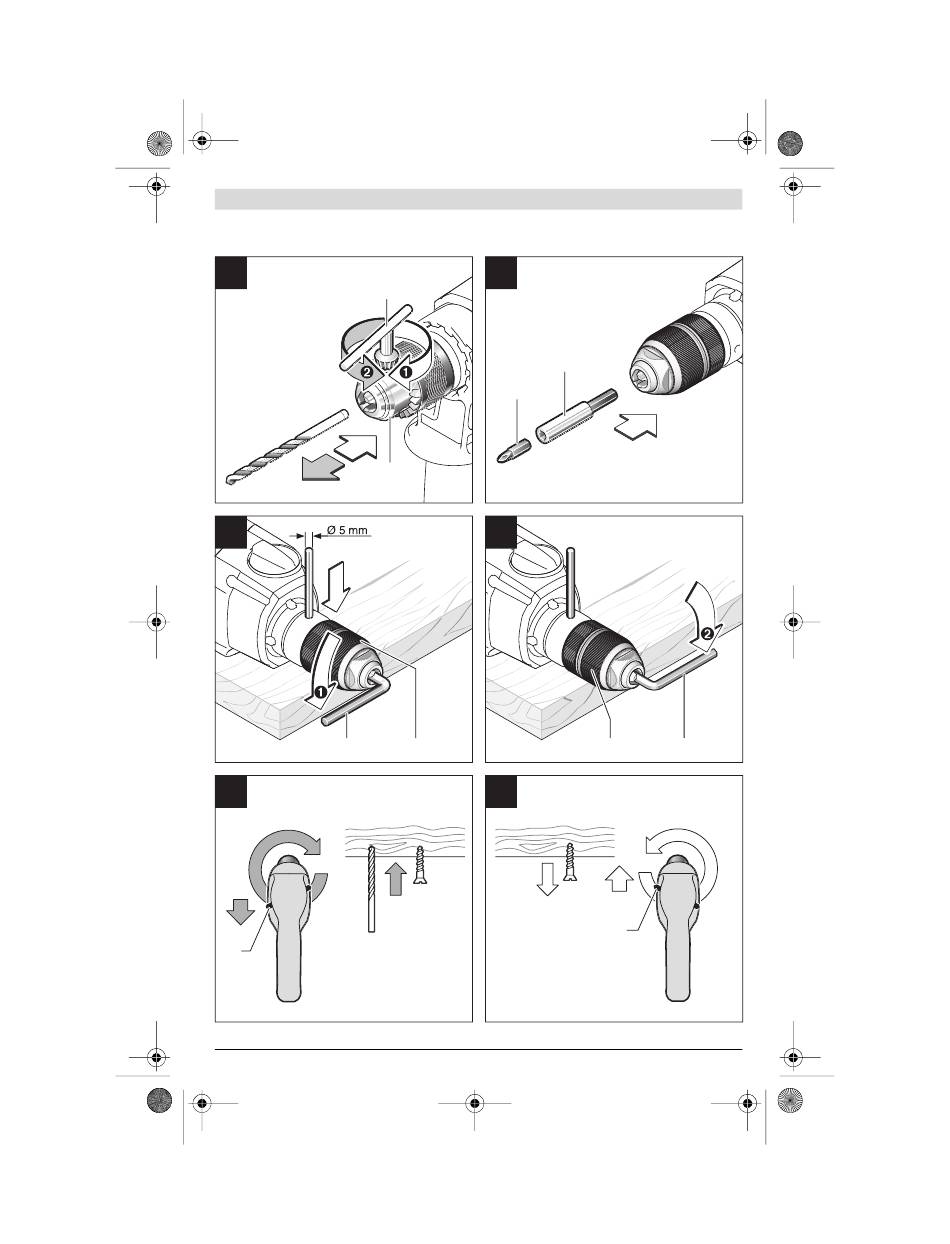 2
1
Ø 5 mm
1
2