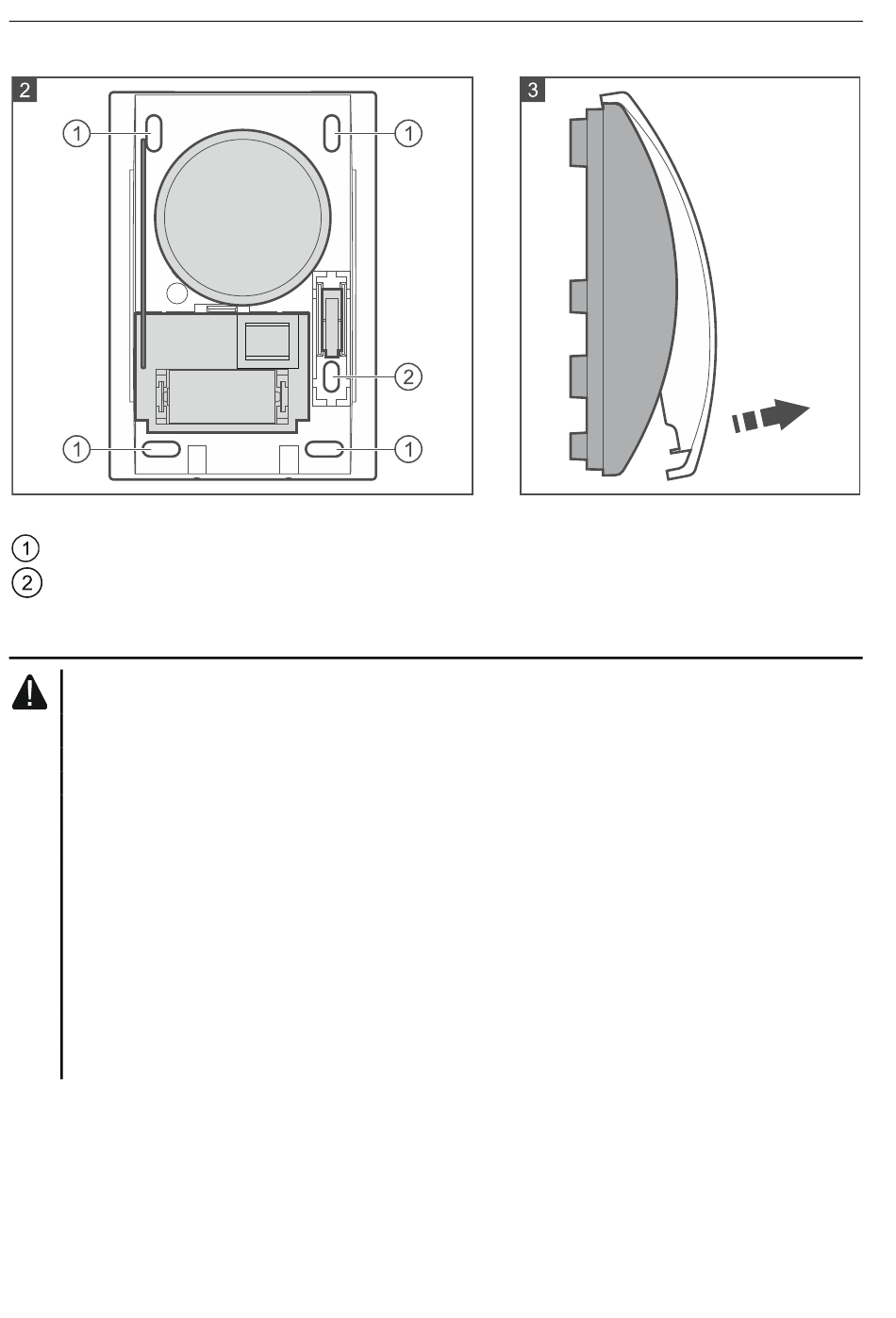 2

①

①

②

①

①

3

①
②